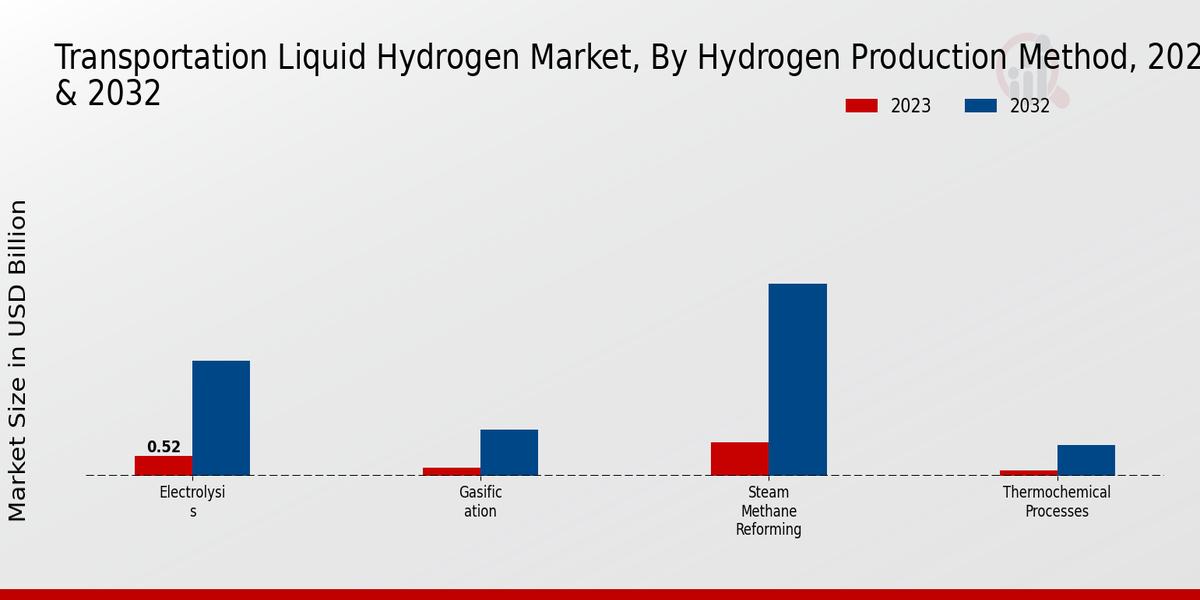 Transportation Liquid Hydrogen Market, By Hydrogen Production Method, 202
& 2032

2023
2032

Market Size in USD Billion

0.52

Electrolysi
s

Gasific
ation

Steam
Methane
Reforming

Thermochemical
Processes