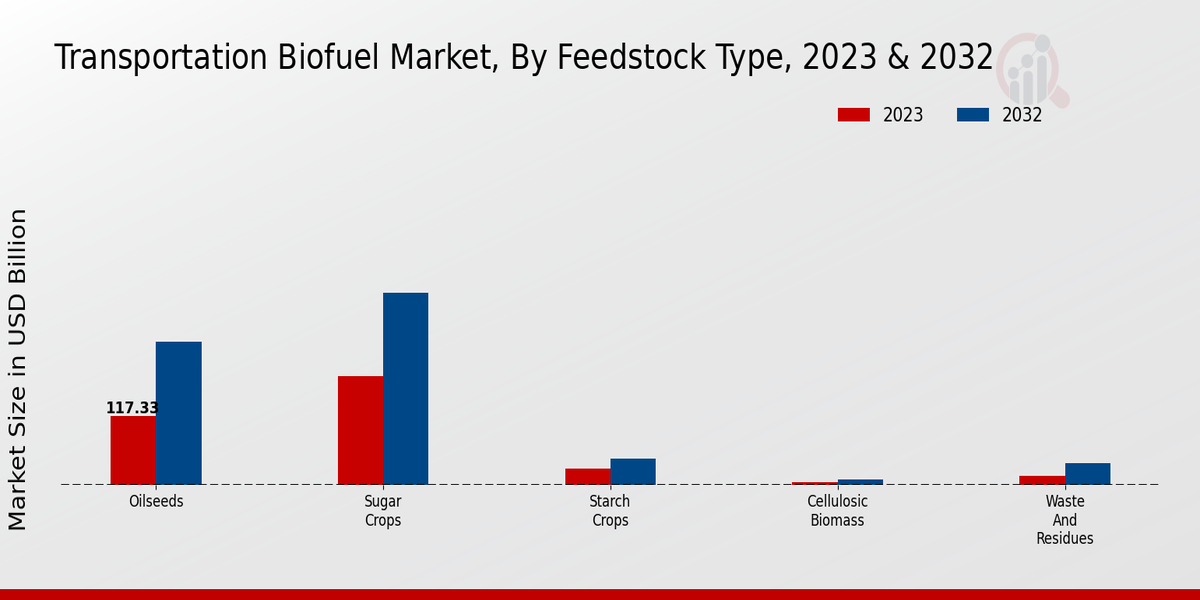 Transportation Biofuel Market, By Feedstock Type, 2023 & 2032

2023
2032

Market Size in USD Billion

117.33

Oilseeds
Sugar Crops
Starch Crops
Cellulosic Biomass
Waste And Residues