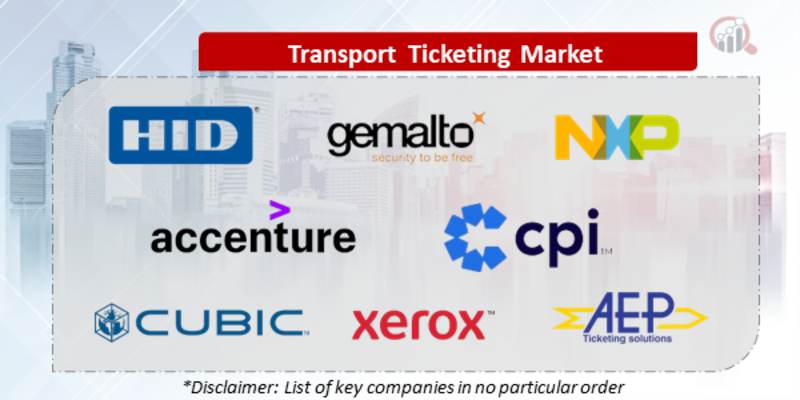 Transport Ticketing Market

HID

gemalto
security to be free

NXP

accenture

cpi

CUBIC

xerox

AEP
Ticketing solutions

*Disclaimer: List of key companies in no particular order