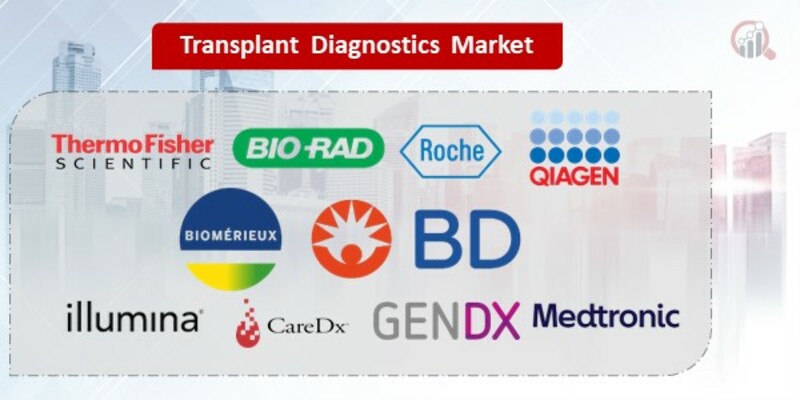 Transplant Diagnostics Market

ThermoFisher SCIENTIFIC

BIO-RAD

Roche

QIAGEN

BIOMÉRIEUX

BD

illumina

CareDx

GENDX

Medtronic