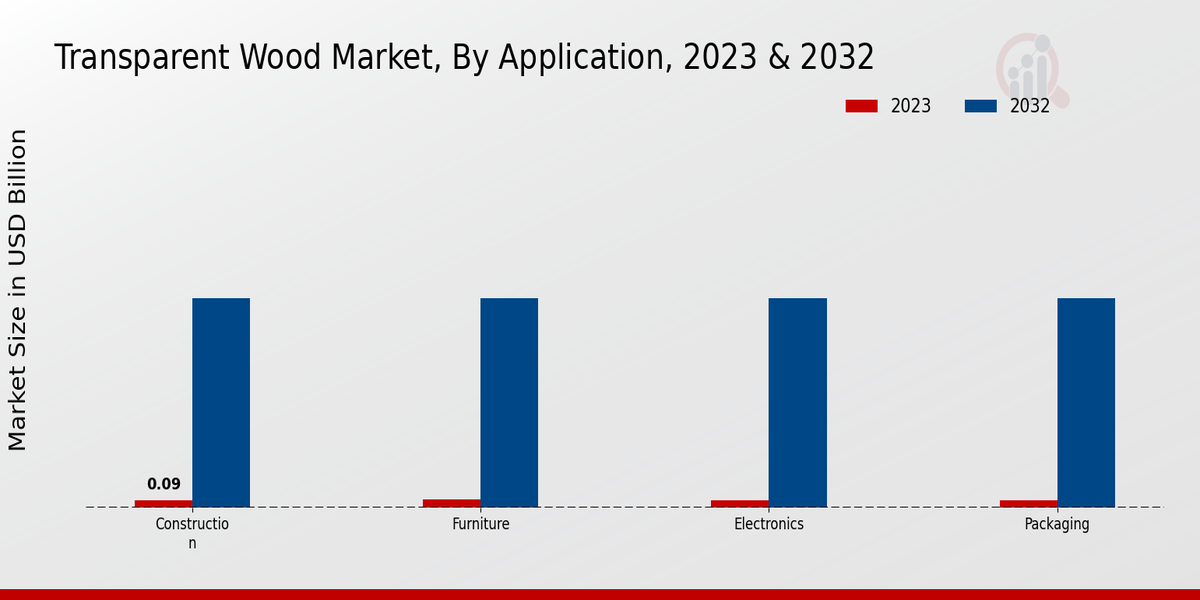 Transparent Wood Market, By Application, 2023 & 2032

2023
2032

Market Size in USD Billion

0.09

Constructio
n

Furniture

Electronics

Packaging