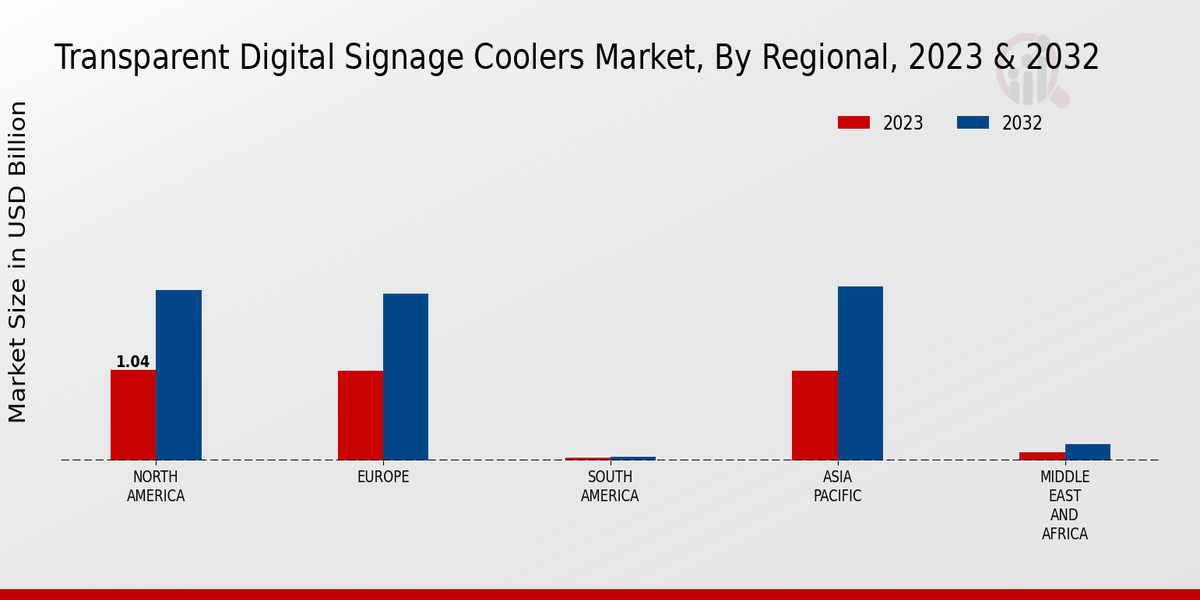 Transparent Digital Signage Coolers Market, By Regional, 2023 & 2032

2023
2032

Market Size in USD Billion

1.04

NORTH AMERICA
EUROPE
SOUTH AMERICA
ASIA PACIFIC
MIDDLE EAST AND AFRICA