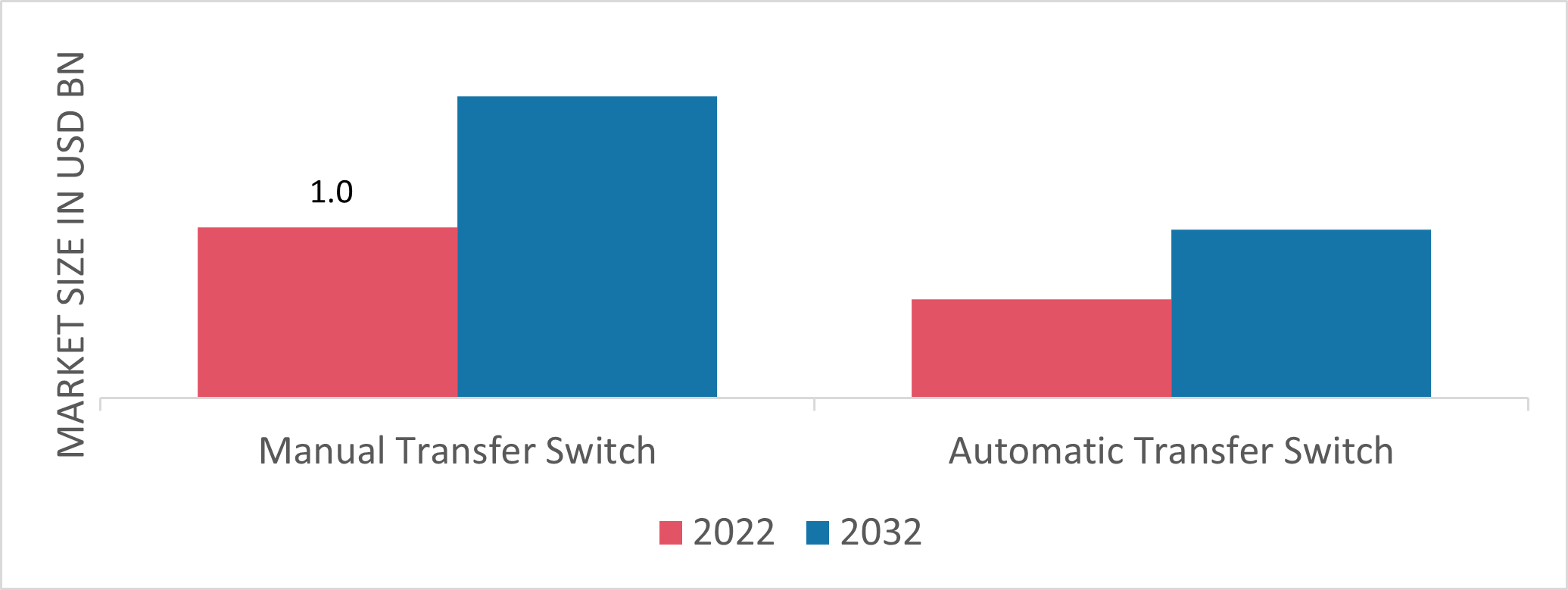 MARKET SIZE IN USD BN

1.0

Manual Transfer Switch

Automatic Transfer Switch

2022 2032