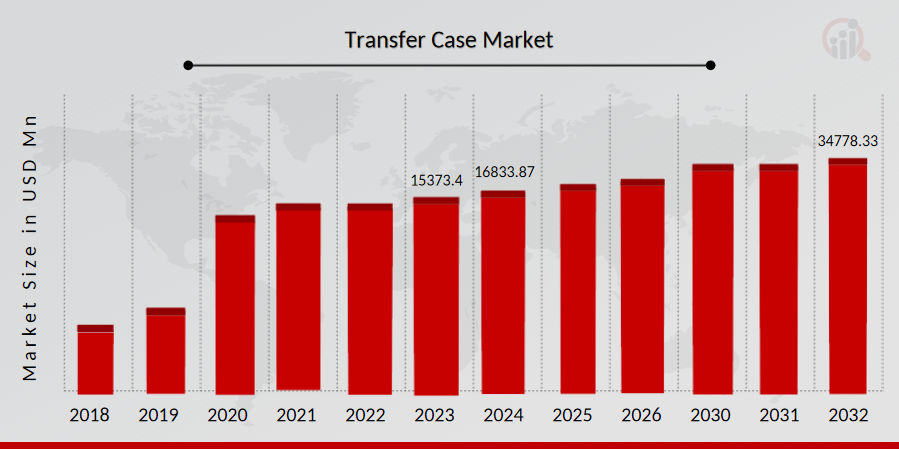 Transfer Case Market

Market Size in USD Mn

15373.4
16833.87
34778.33

2018
2019
2020
2021
2022
2023
2024
2025
2026
2030
2031
2032