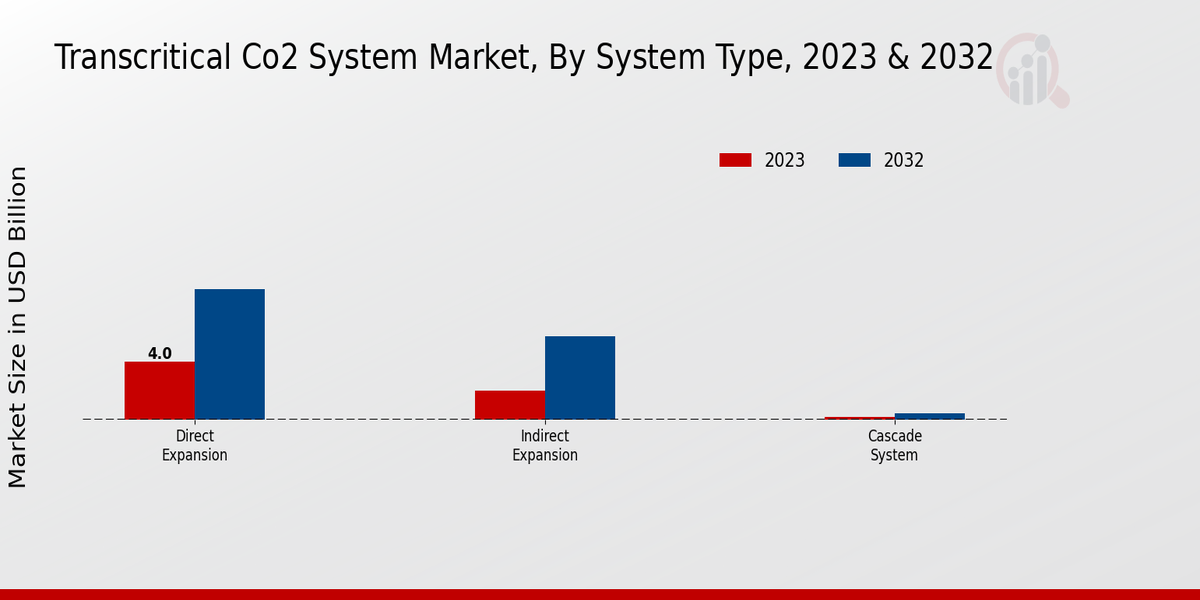 Transcritical Co2 System Market, By System Type, 2023 & 2032

2023
2032

Market Size in USD Billion

4.0

Direct Expansion

Indirect Expansion

Cascade System