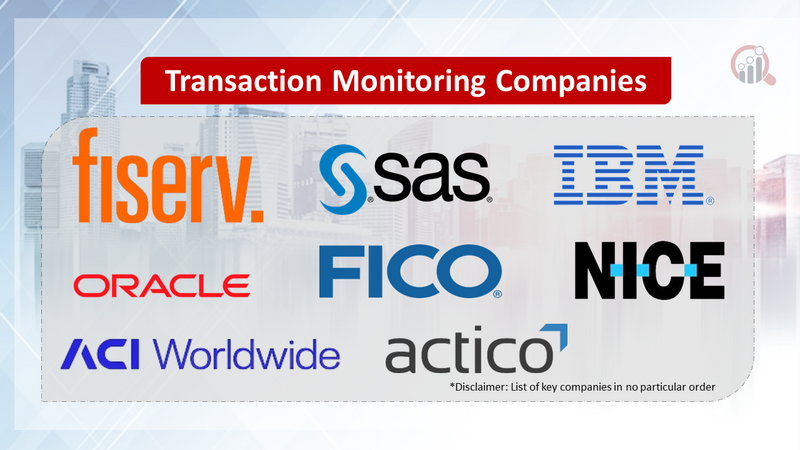 Transaction Monitoring Companies

fiserv.

sas

IBM

ORACLE

FICO

NICE

ACI Worldwide

actico

*Disclaimer: List of key companies in no particular order