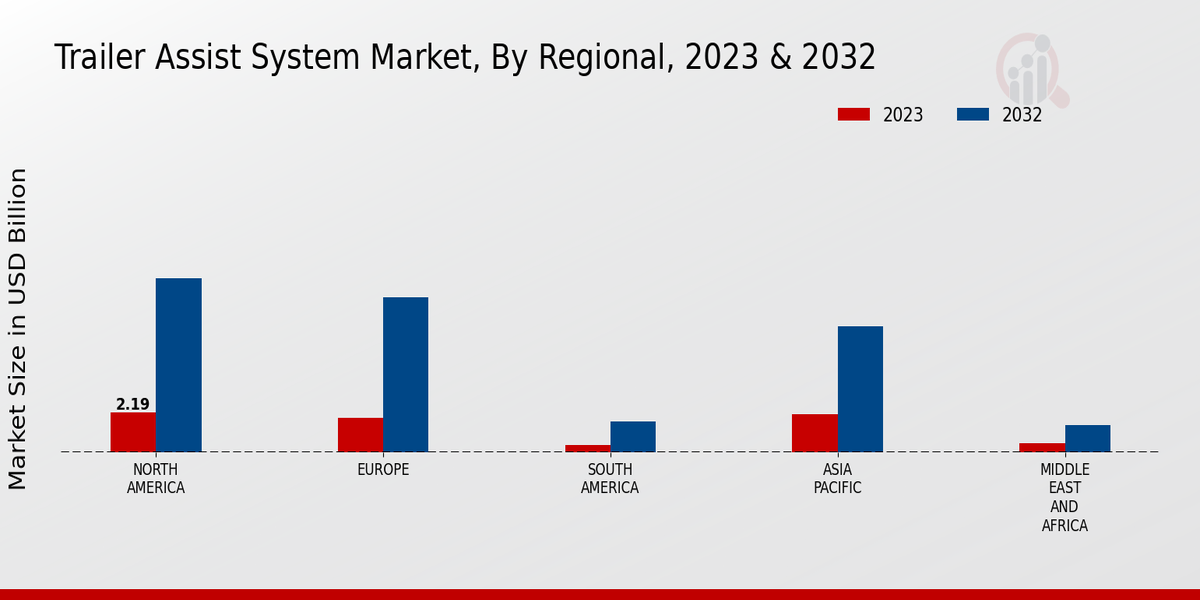 Trailer Assist System Market, By Regional, 2023 & 2032

2023
2032

Market Size in USD Billion

2.19

NORTH AMERICA
EUROPE
SOUTH AMERICA
ASIA PACIFIC
MIDDLE EAST AND AFRICA