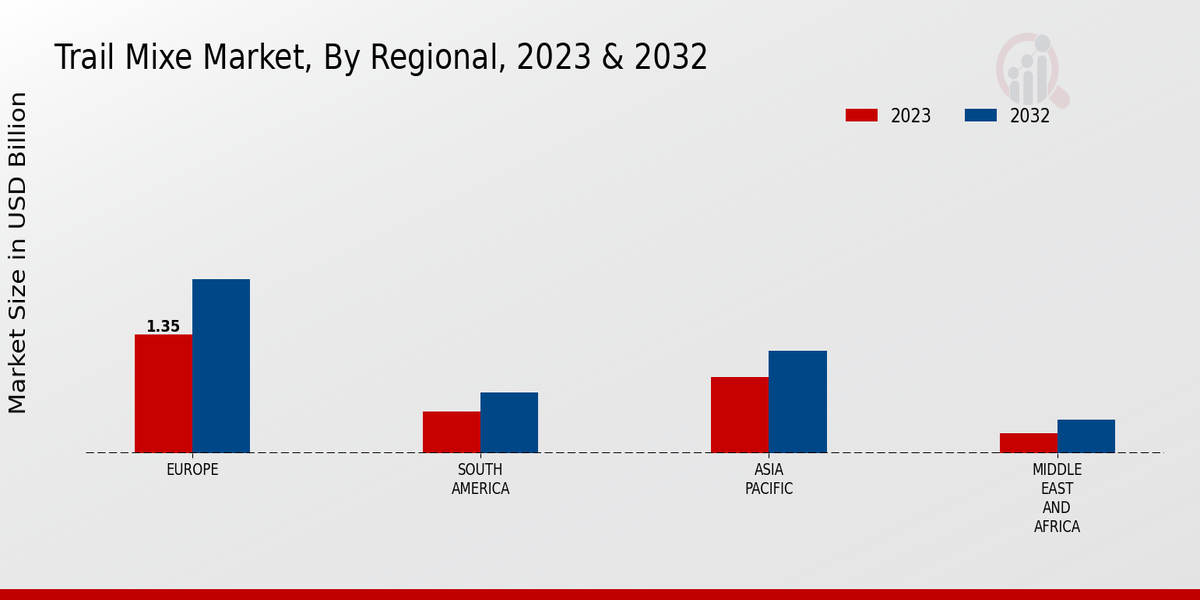 Trail Mixe Market, By Regional, 2023 & 2032

2023 2032

Market Size in USD Billion

1.35

EUROPE

SOUTH AMERICA

ASIA PACIFIC

MIDDLE EAST AND AFRICA