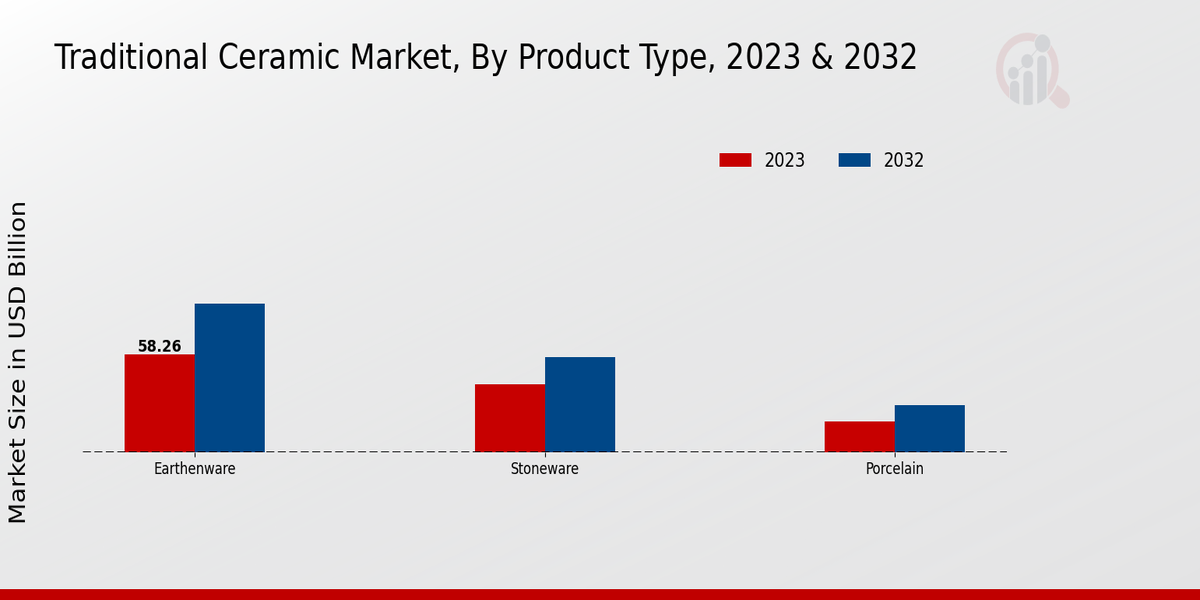 Traditional Ceramic Market, By Product Type, 2023 & 2032

2023
2032

Market Size in USD Billion

58.26

Earthenware
Stoneware
Porcelain