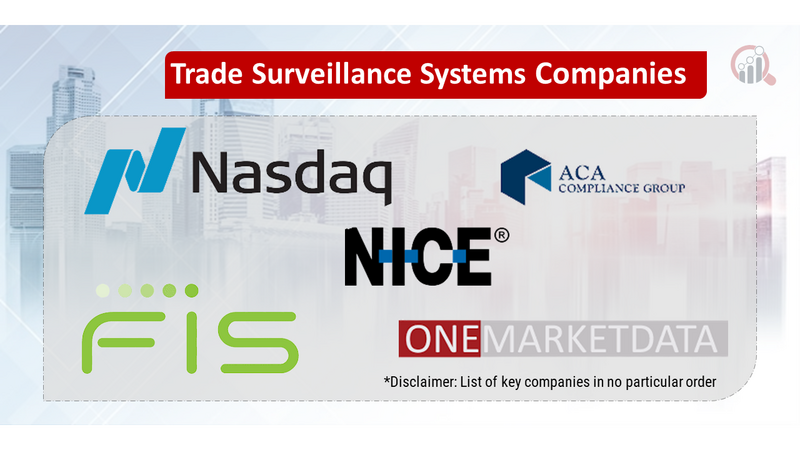 Trade Surveillance Systems Companies

Nasdaq

ACA COMPLIANCE GROUP

NICE®

FIS

ONEMARKETDATA

*Disclaimer: List of key companies in no particular order