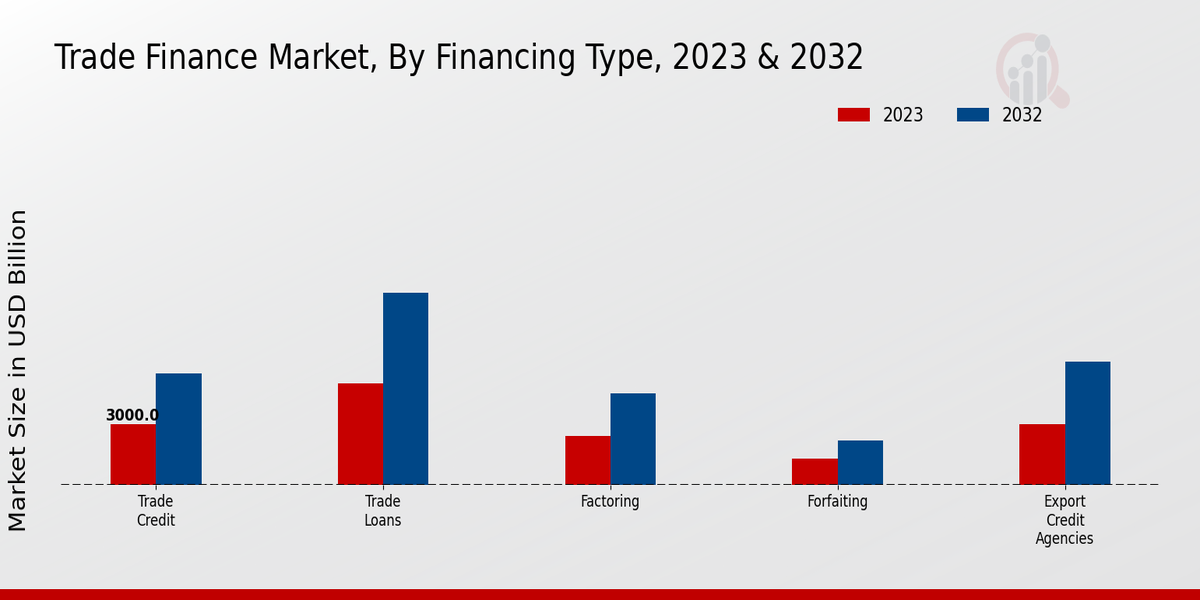 Trade Finance Market, By Financing Type, 2023 & 2032

2023
2032

Market Size in USD Billion

3000.0

Trade Credit
Trade Loans
Factoring
Forfaiting
Export Credit Agencies