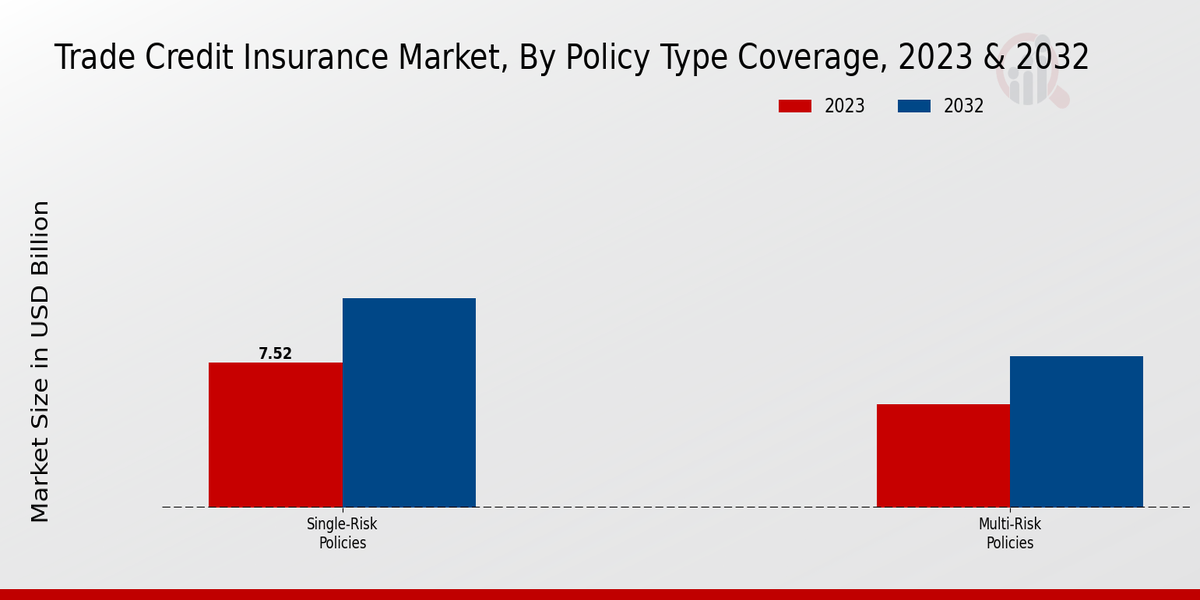 Trade Credit Insurance Market, By Policy Type Coverage, 2023 & 2032

2023
2032

Market Size in USD Billion

7.52

Single-Risk Policies

Multi-Risk Policies