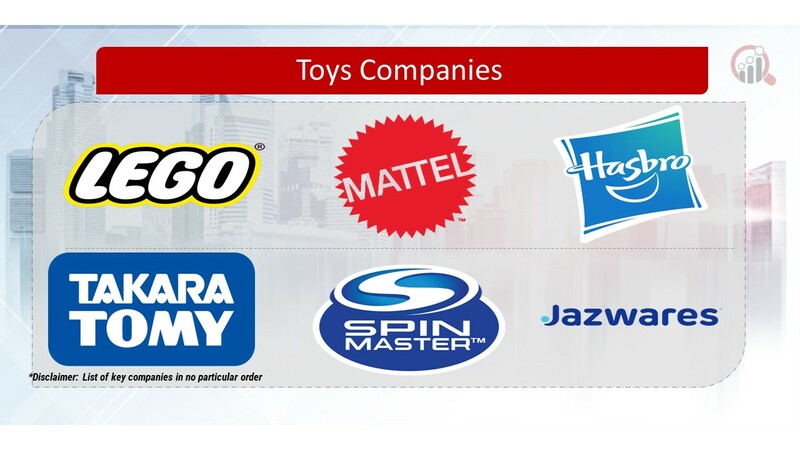 Toys Companies

LEGO®

MATTEL™

Hasbro

TAKARA TOMY

SPIN MASTER™

Jazwares

*Disclaimer: List of key companies in no particular order