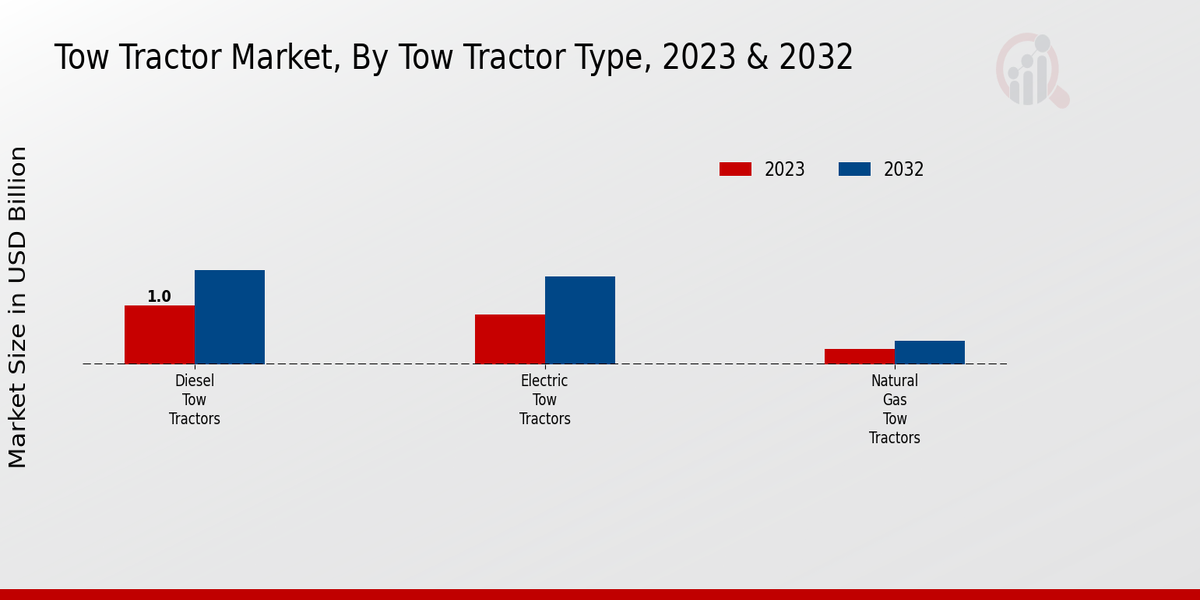 Tow Tractor Market, By Tow Tractor Type, 2023 & 2032

2023
2032

Market Size in USD Billion

1.0

Diesel Tow Tractors

Electric Tow Tractors

Natural Gas Tow Tractors