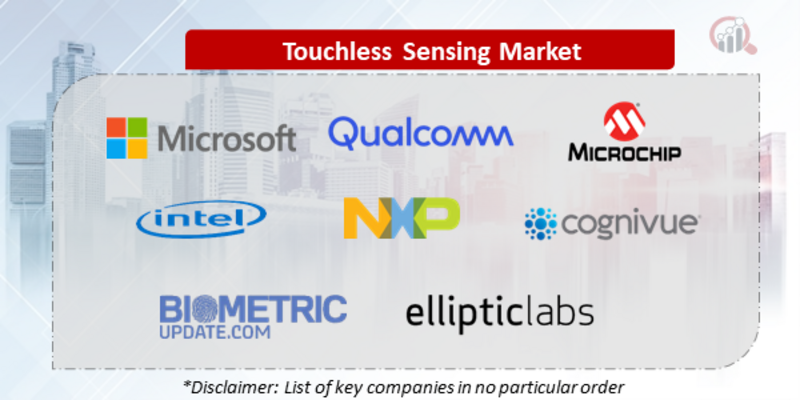 Touchless Sensing Market

Microsoft

Qualcomm

MICROCHIP

intel

NXP

cognivue

BIOMETRIC UPDATE.COM

ellipticlabs

*Disclaimer: List of key companies in no particular order