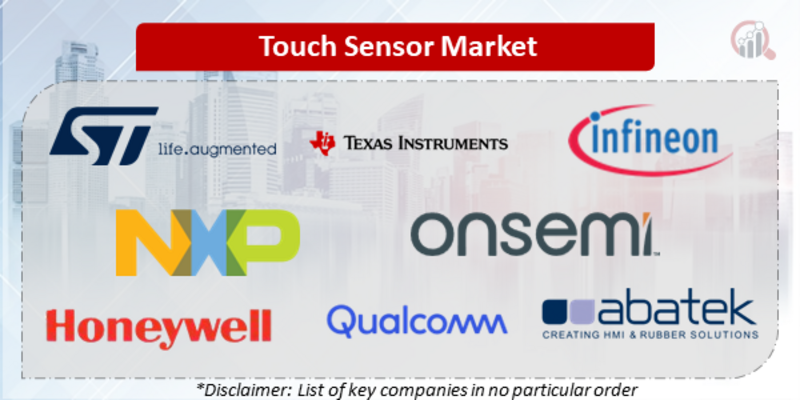 Touch Sensor Market

ST life.augmented

TEXAS INSTRUMENTS

infineon

NXP

onsemi

Honeywell

Qualcomm

abatek
CREATING HMI & RUBBER SOLUTIONS

*Disclaimer: List of key companies in no particular order