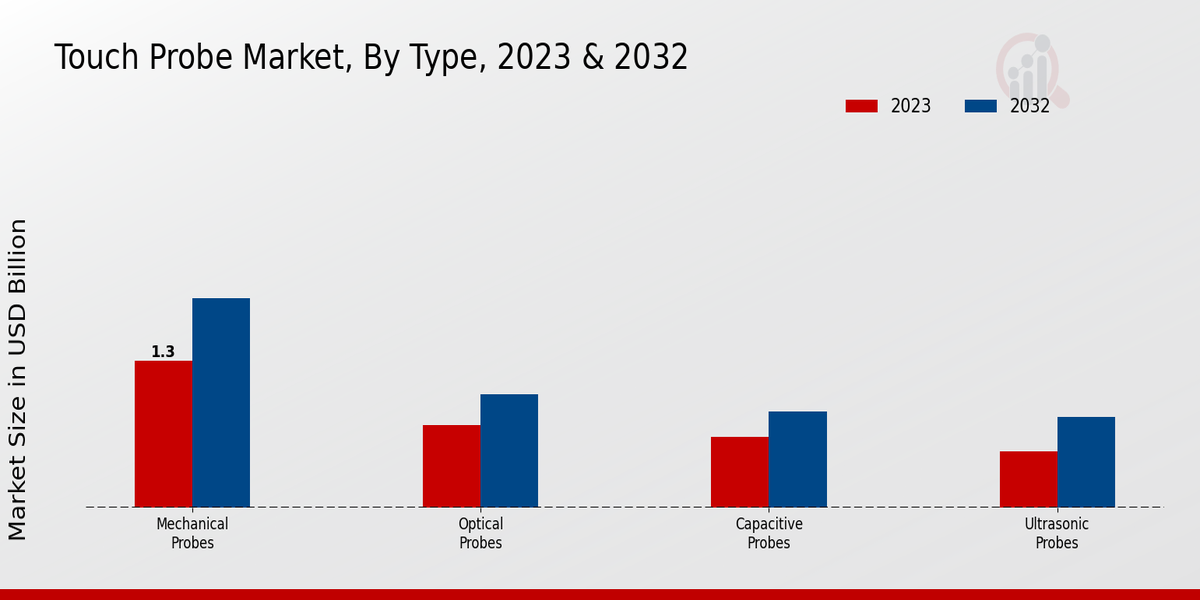 Touch Probe Market, By Type, 2023 & 2032

2023
2032

Market Size in USD Billion

1.3

Mechanical Probes
Optical Probes
Capacitive Probes
Ultrasonic Probes