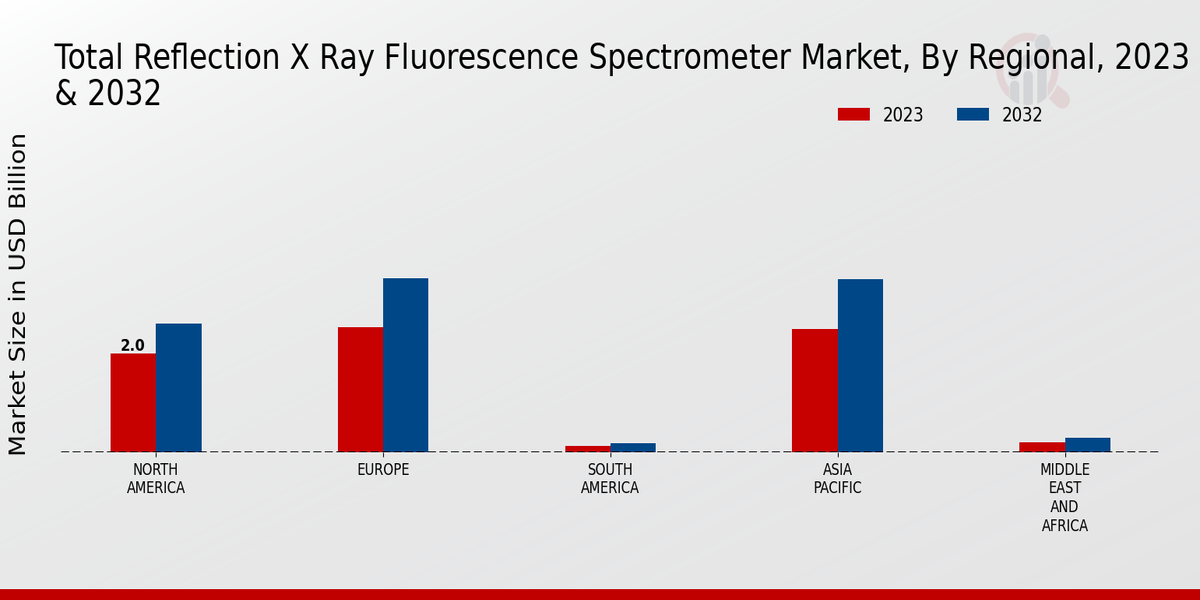 Total Reflection X Ray Fluorescence Spectrometer Market, By Regional, 2023 & 2032

2023
2032

Market Size in USD Billion

2.0

NORTH AMERICA
EUROPE
SOUTH AMERICA
ASIA PACIFIC
MIDDLE EAST AND AFRICA