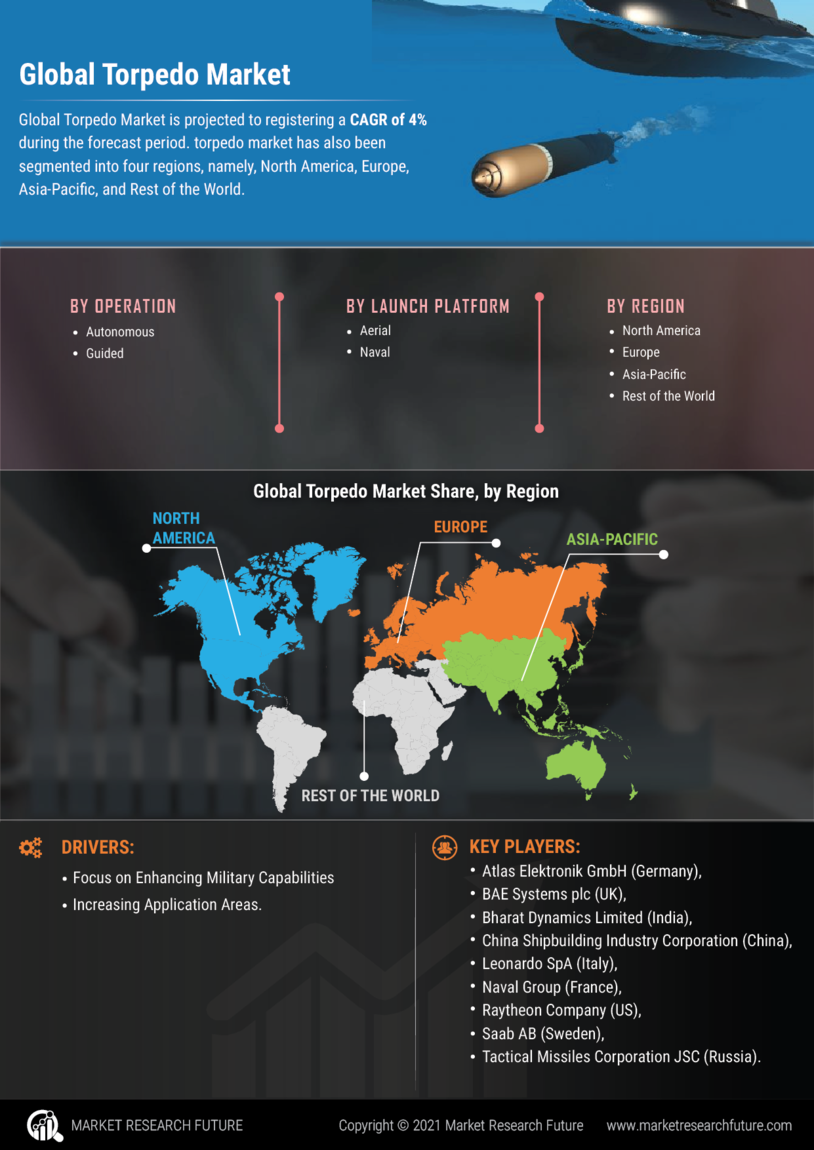 Global Torpedo Market

Global Torpedo Market is projected to registering a CAGR of 4% during the forecast period. torpedo market has also been segmented into four regions, namely, North America, Europe, Asia-Pacific, and Rest of the World.

BY OPERATION
- Autonomous
- Guided

BY LAUNCH PLATFORM
- Aerial
- Naval

BY REGION
- North America
- Europe
- Asia-Pacific
- Rest of the World

Global Torpedo Market Share, by Region

NORTH AMERICA

EUROPE

ASIA-PACIFIC

REST OF THE WORLD

DRIVERS:
- Focus on Enhancing Military Capabilities
- Increasing Application Areas.

KEY PLAYERS:
- Atlas Elektronik GmbH (Germany),
- BAE Systems plc (UK),
- Bharat Dynamics Limited (India),
- China Shipbuilding Industry Corporation (China),
- Leonardo SpA (Italy),
- Naval Group (France),
- Raytheon Company (US),
- Saab AB (Sweden),
- Tactical Missiles Corporation JSC (Russia).

MARKET RESEARCH FUTURE

Copyright © 2021 Market Research Future

www.marketresearchfuture.com