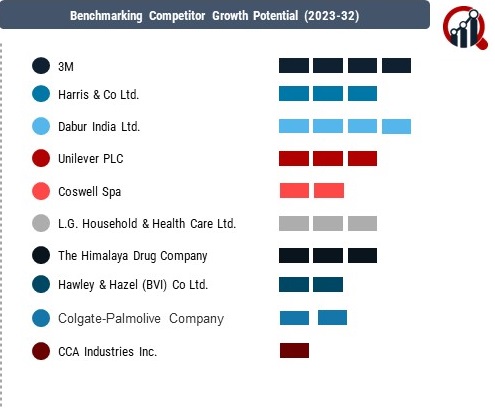 Benchmarking Competitor Growth Potential (2023-32)

3M

Harris & Co Ltd.

Dabur India Ltd.

Unilever PLC

Coswell Spa

L.G. Household & Health Care Ltd.

The Himalaya Drug Company

Hawley & Hazel (BVI) Co Ltd.

Colgate-Palmolive Company

CCA Industries Inc.