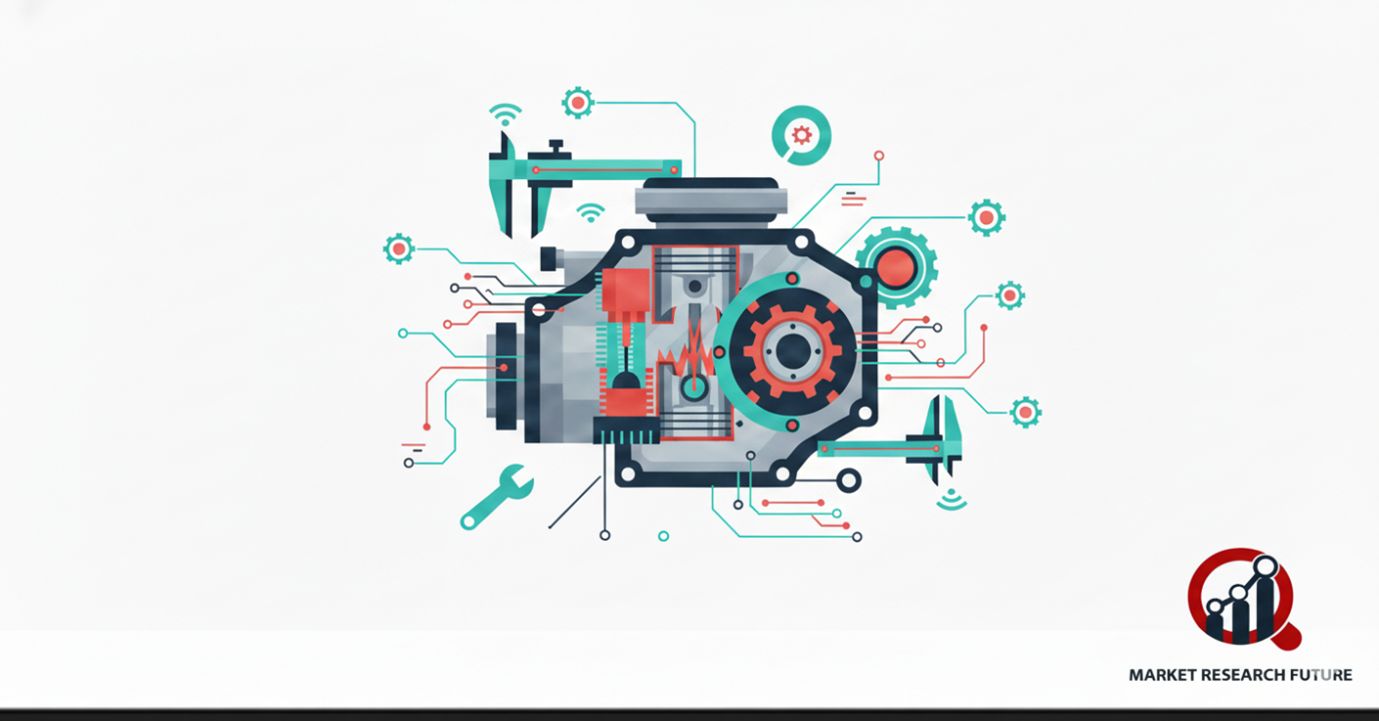 MARKET RESEARCH FUTURE