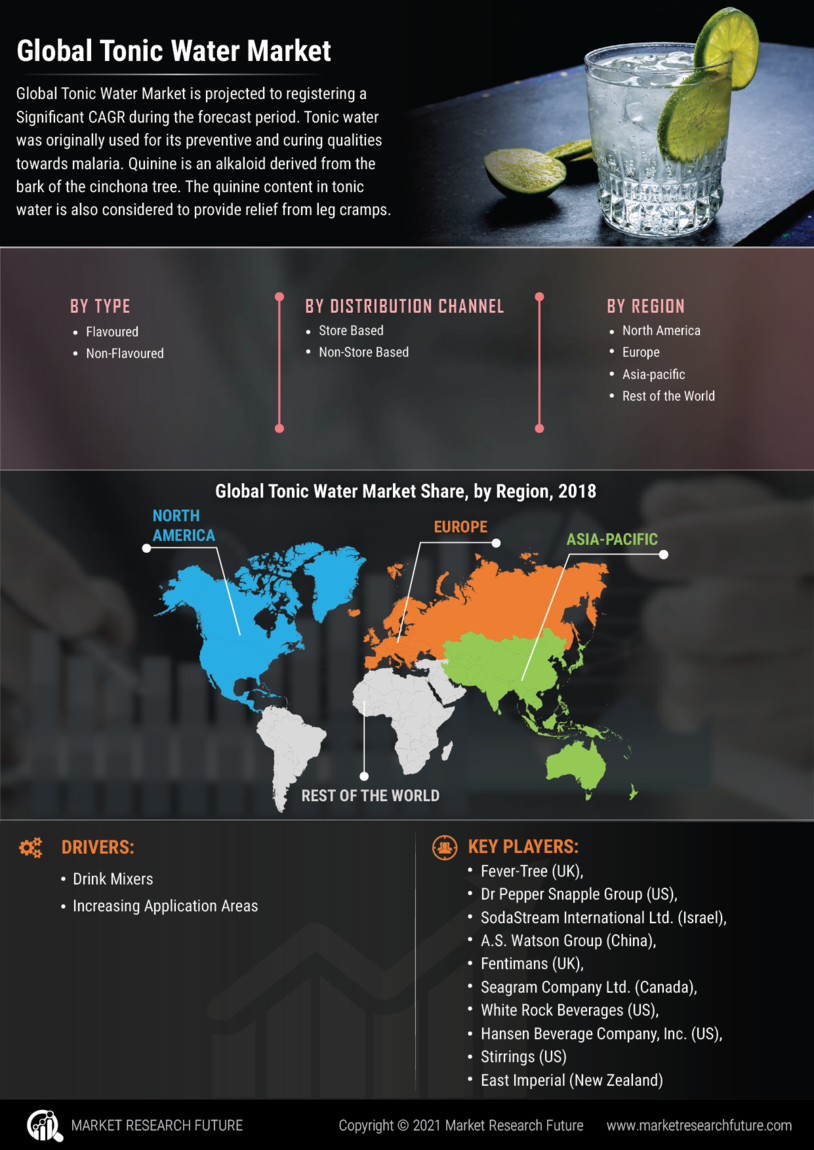 Global Tonic Water Market

Global Tonic Water Market is projected to registering a Significant CAGR during the forecast period. Tonic water was originally used for its preventive and curing qualities towards malaria. Quinine is an alkaloid derived from the bark of the cinchona tree. The quinine content in tonic water is also considered to provide relief from leg cramps.

BY TYPE
• Flavoured
• Non-Flavoured

BY DISTRIBUTION CHANNEL
• Store Based
• Non-Store Based

BY REGION
• North America
• Europe
• Asia-pacific
• Rest of the World

Global Tonic Water Market Share, by Region, 2018

NORTH AMERICA

EUROPE

ASIA-PACIFIC

REST OF THE WORLD

DRIVERS:
• Drink Mixers
• Increasing Application Areas

KEY PLAYERS:
• Fever-Tree (UK),
• Dr Pepper Snapple Group (US),
• SodaStream International Ltd. (Israel),
• A.S. Watson Group (China),
• Fentimans (UK),
• Seagram Company Ltd. (Canada),
• White Rock Beverages (US),
• Hansen Beverage Company, Inc. (US),
• Stirrings (US)
• East Imperial (New Zealand)

MARKET RESEARCH FUTURE

Copyright © 2021 Market Research Future

www.marketresearchfuture.com