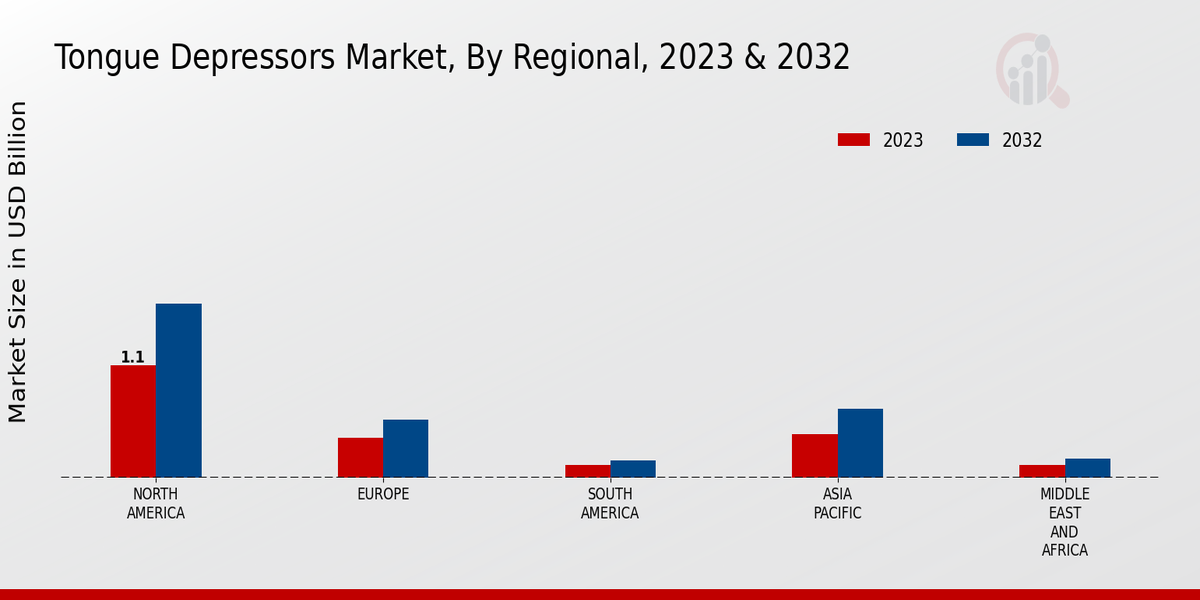 Tongue Depressors Market, By Regional, 2023 & 2032

2023
2032

Market Size in USD Billion

1.1

NORTH AMERICA
EUROPE
SOUTH AMERICA
ASIA PACIFIC
MIDDLE EAST AND AFRICA