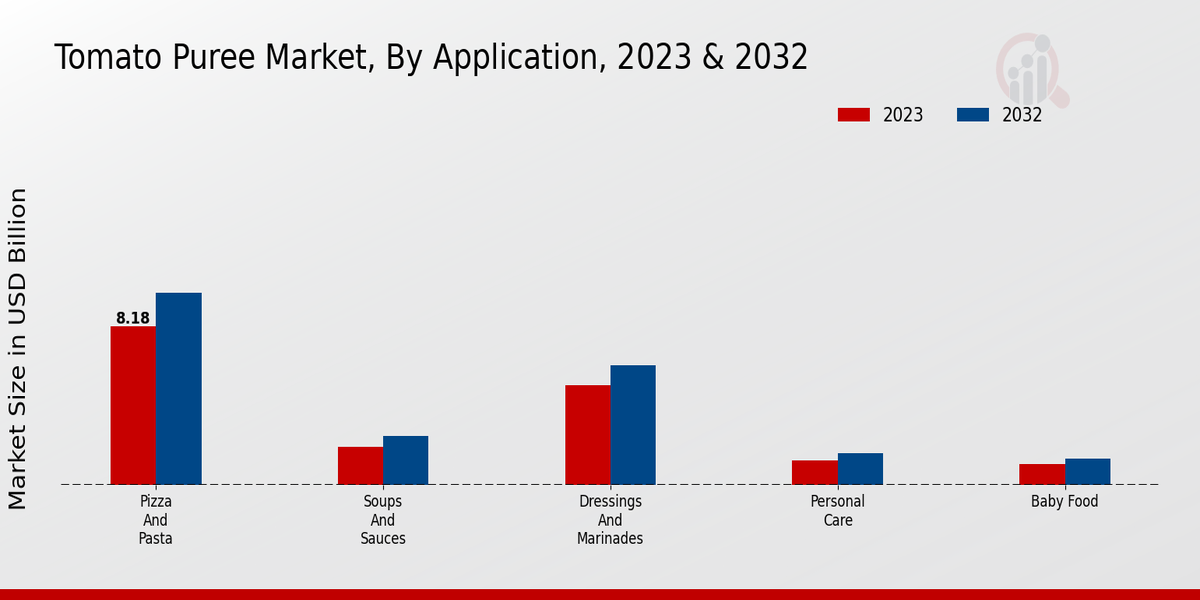 Tomato Puree Market, By Application, 2023 & 2032

2023 2032

Market Size in USD Billion

8.18

Pizza And Pasta

Soups And Sauces

Dressings And Marinades

Personal Care

Baby Food