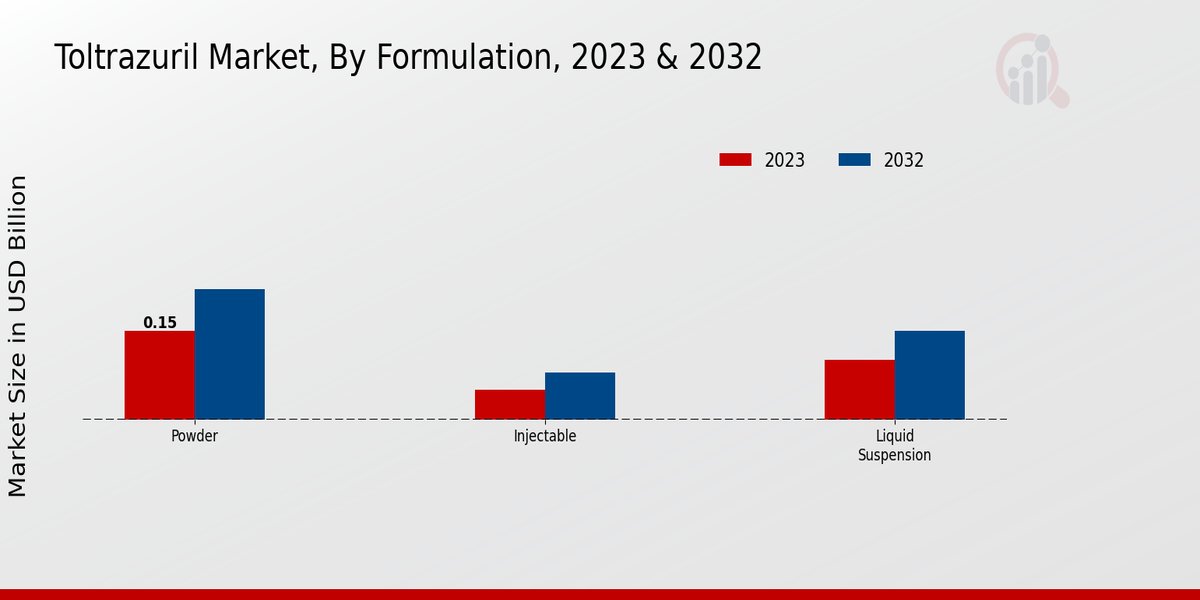 Toltrazuril Market, By Formulation, 2023 & 2032

2023
2032

Market Size in USD Billion

0.15

Powder
Injectable
Liquid Suspension