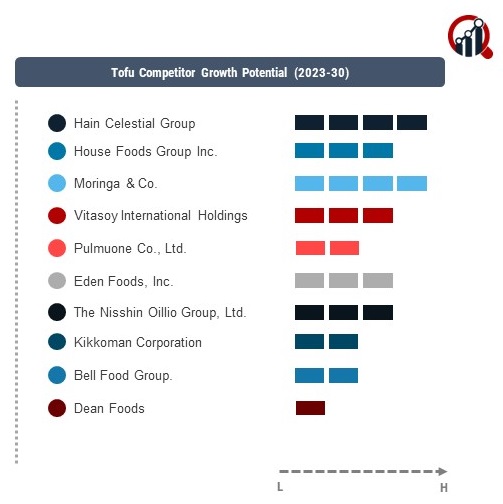 Tofu Competitor Growth Potential (2023-30)

Hain Celestial Group
House Foods Group Inc.
Moringa & Co.
Vitasoy International Holdings
Pulmuone Co., Ltd.
Eden Foods, Inc.
The Nisshin Oillio Group, Ltd.
Kikkoman Corporation
Bell Food Group.
Dean Foods

L
H