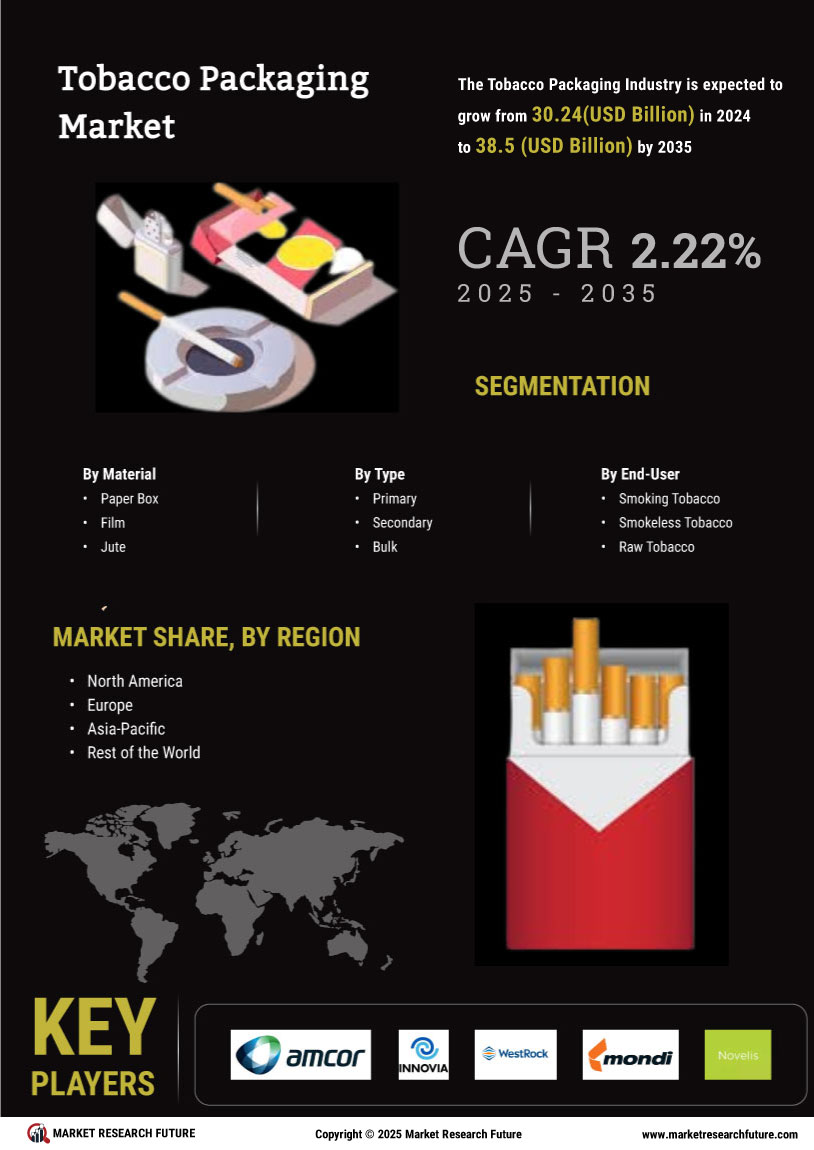 Tobacco Packaging Market

The Tobacco Packaging Industry is expected to grow from 30.24(USD Billion) in 2024 to 38.5 (USD Billion) by 2035

CAGR 2.22%
2025 - 2035

SEGMENTATION

By Material
• Paper Box
• Film
• Jute

By Type
• Primary
• Secondary
• Bulk

By End-User
• Smoking Tobacco
• Smokeless Tobacco
• Raw Tobacco

MARKET SHARE, BY REGION
• North America
• Europe
• Asia-Pacific
• Rest of the World

KEY PLAYERS

amcor
INNOVIA
WestRock
mondi
Novelis

MARKET RESEARCH FUTURE
Copyright © 2025 Market Research Future
www.marketresearchfuture.com