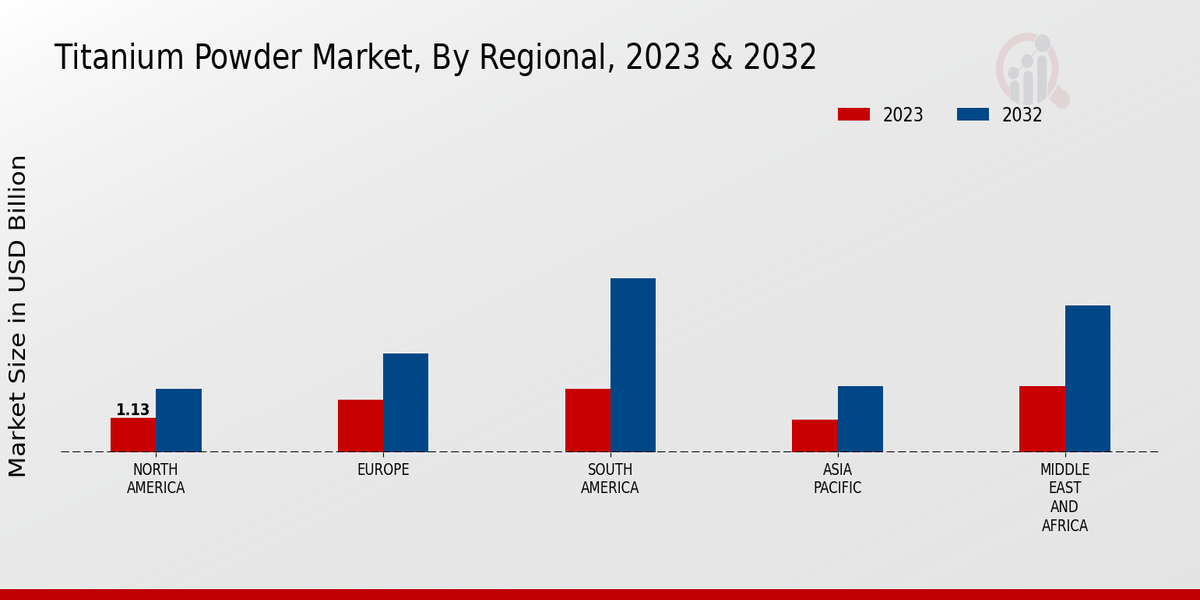 Titanium Powder Market, By Regional, 2023 & 2032

2023
2032

Market Size in USD Billion

1.13

NORTH AMERICA
EUROPE
SOUTH AMERICA
ASIA PACIFIC
MIDDLE EAST AND AFRICA