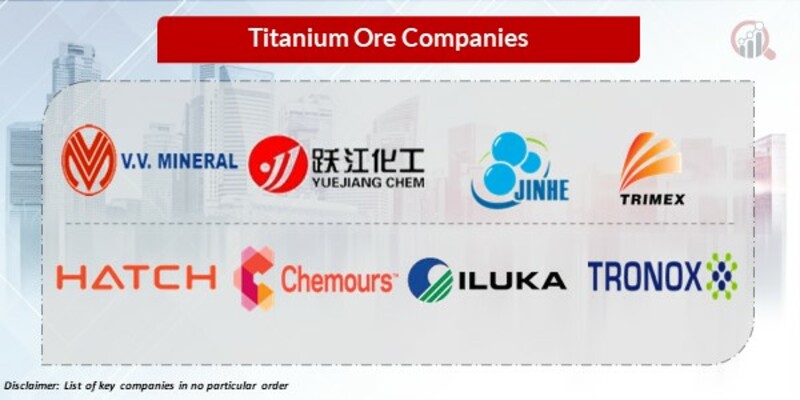 Titanium Ore Companies

V.V. MINERAL

跃江化工
YUEJIANG CHEM

JINHE

TRIMEX

HATCH

Chemours™

ILUKA

TRONOX

Disclaimer: List of key companies in no particular order