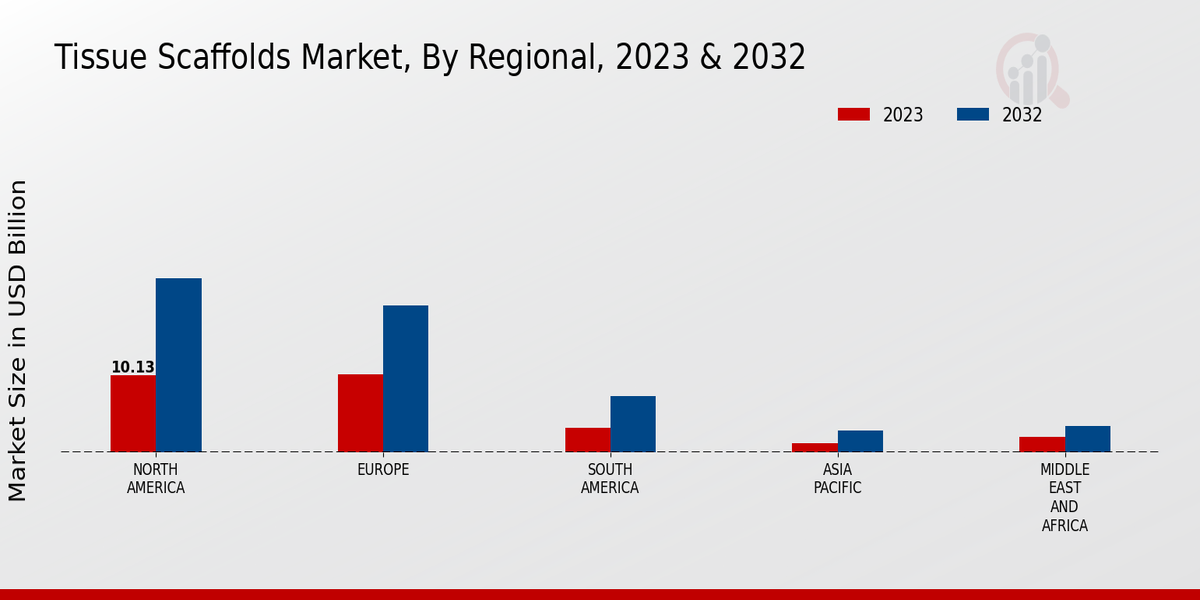 Tissue Scaffolds Market, By Regional, 2023 & 2032

2023
2032

Market Size in USD Billion

10.13

NORTH AMERICA
EUROPE
SOUTH AMERICA
ASIA PACIFIC
MIDDLE EAST AND AFRICA