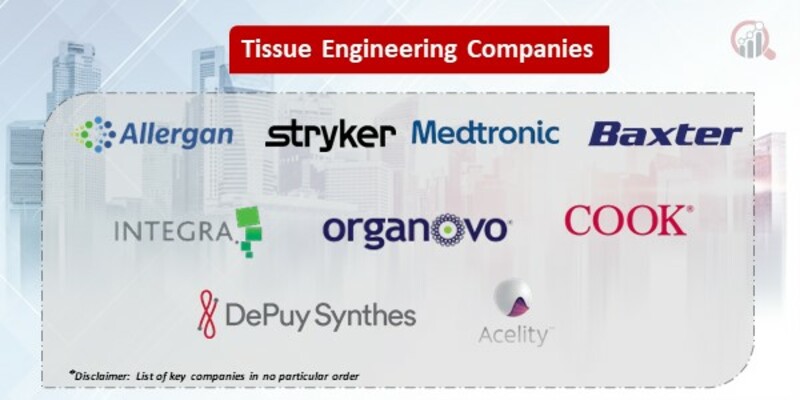 Tissue Engineering Companies

Allergan stryker Medtronic Baxter

INTEGRA organovo COOK

DePuy Synthes Acelity

*Disclaimer: List of key companies in no particular order