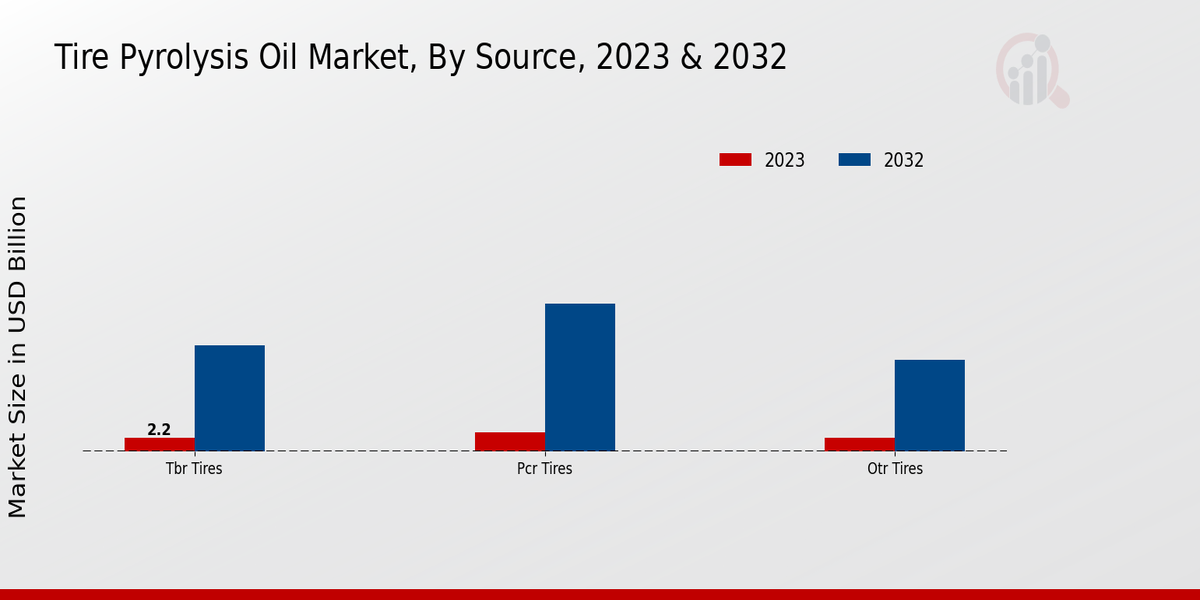 Tire Pyrolysis Oil Market, By Source, 2023 & 2032

2023 2032

Market Size in USD Billion

2.2

Tbr Tires

Pcr Tires

Otr Tires