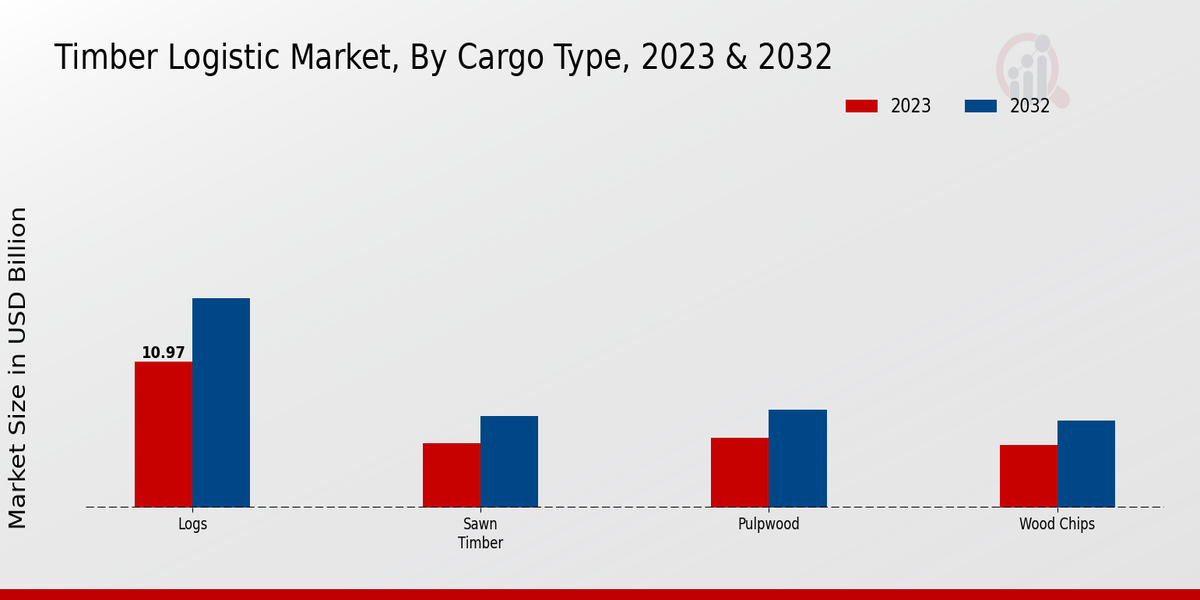 Timber Logistic Market, By Cargo Type, 2023 & 2032

2023
2032

Market Size in USD Billion

10.97

Logs
Sawn Timber
Pulpwood
Wood Chips