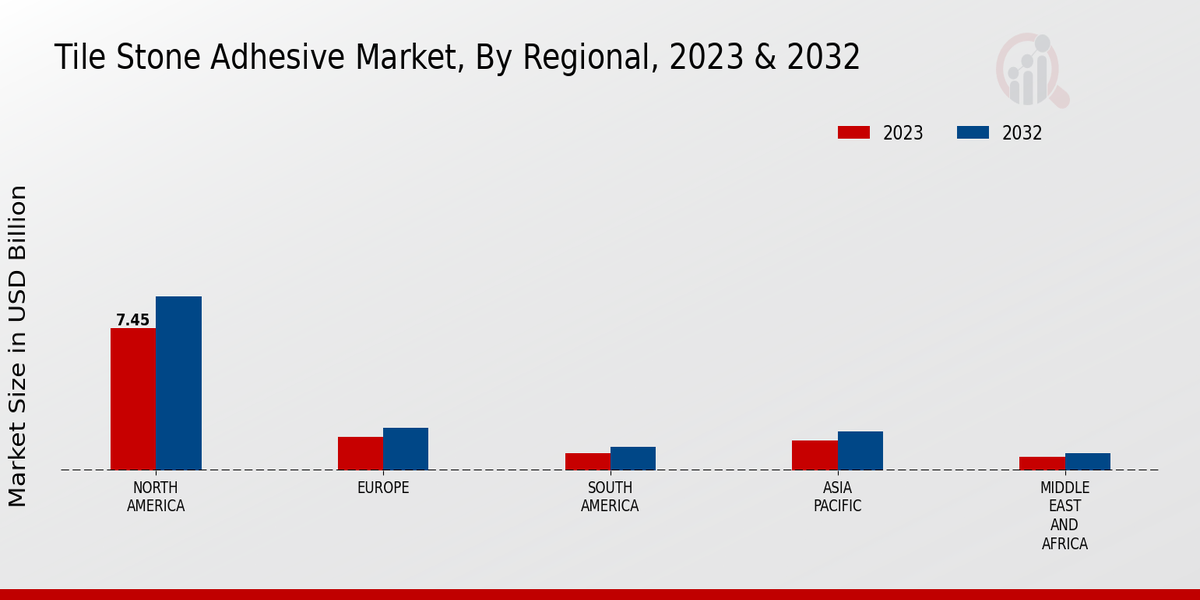 Tile Stone Adhesive Market, By Regional, 2023 & 2032

2023 2032

Market Size in USD Billion

7.45

NORTH AMERICA

EUROPE

SOUTH AMERICA

ASIA PACIFIC

MIDDLE EAST AND AFRICA