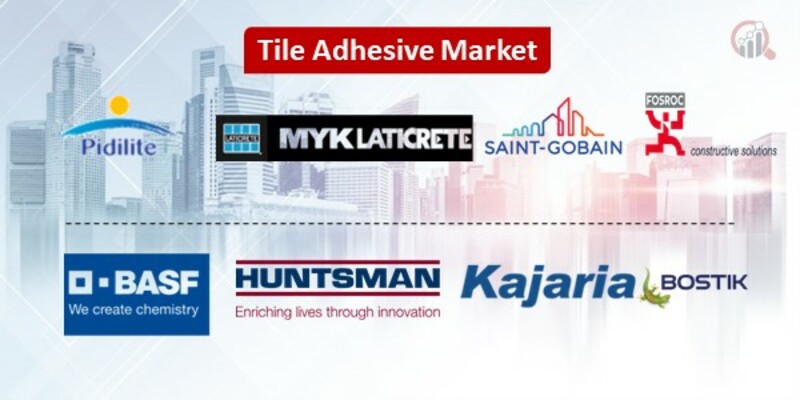 Tile Adhesive Market

Pidilite

LATICRETE MYK LATICRETE

SAINT-GOBAIN

FOSROC constructive solutions

BASF We create chemistry

HUNTSMAN Enriching lives through innovation

Kajaria

BOSTIK