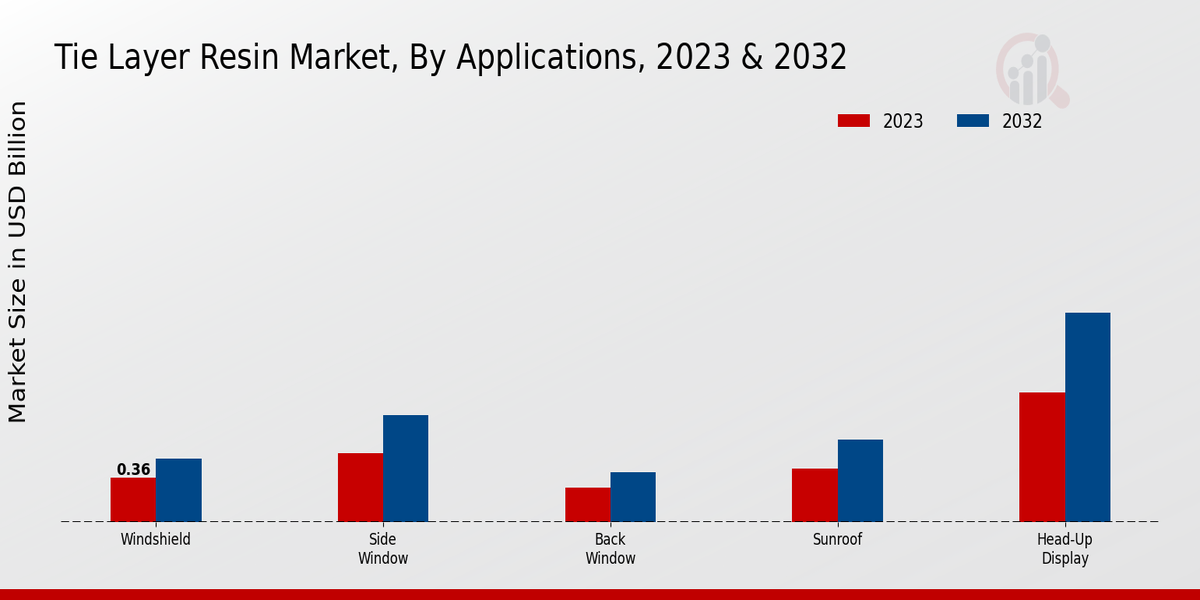 Tie Layer Resin Market, By Applications, 2023 & 2032

2023
2032

Market Size in USD Billion

0.36

Windshield
Side Window
Back Window
Sunroof
Head-Up Display