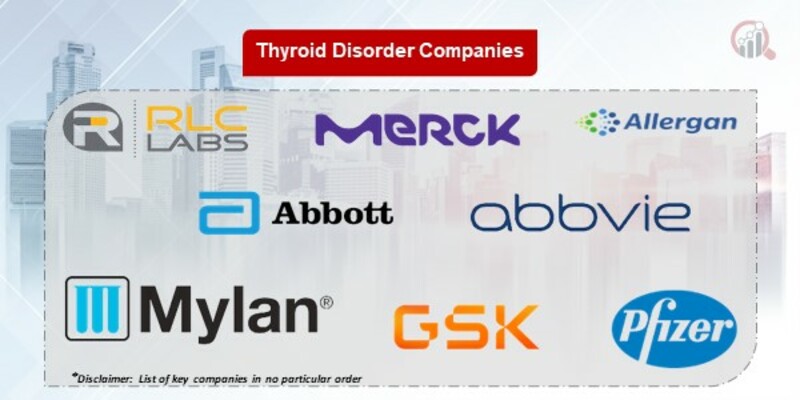 Thyroid Disorder Companies

RLC LABS

MERCK

Allergan

Abbott

abbvie

Mylan®

GSK

Pfizer

*Disclaimer: List of key companies in no particular order