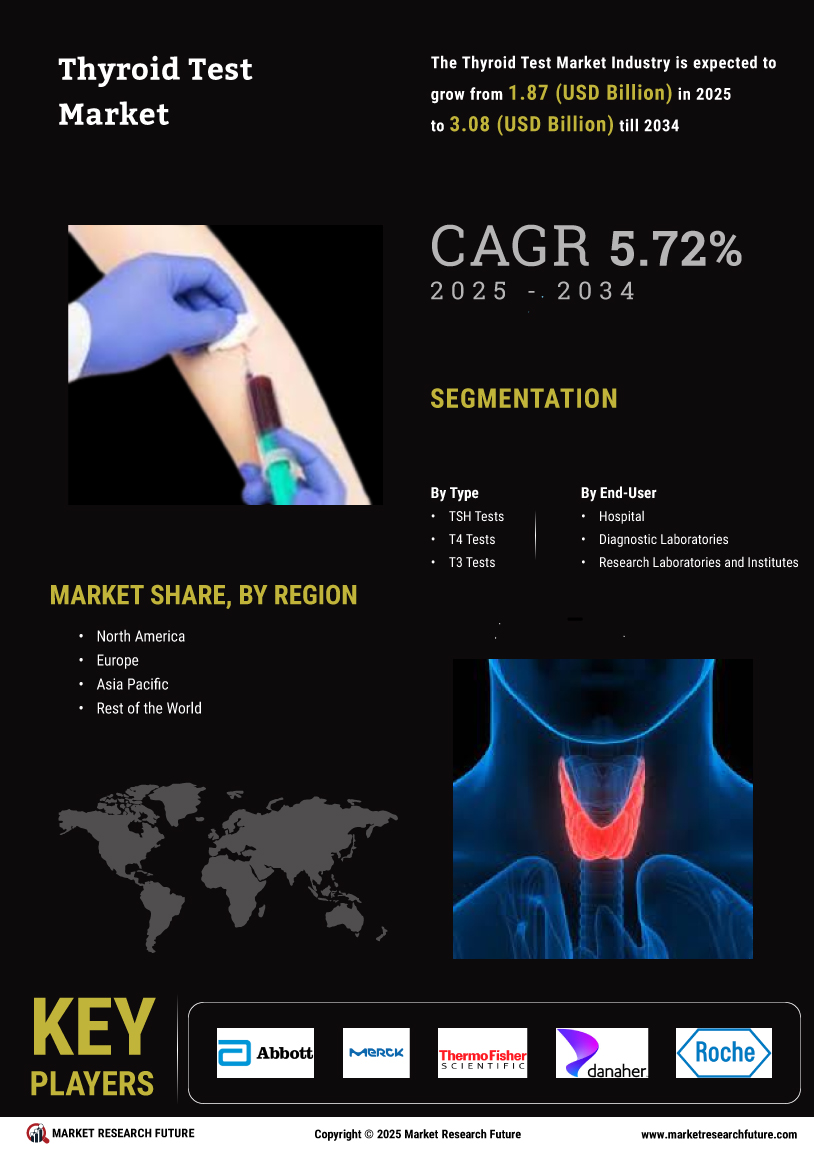 Thyroid Test Market

The Thyroid Test Market Industry is expected to grow from 1.87 (USD Billion) in 2025 to 3.08 (USD Billion) till 2034

CAGR 5.72%
2025 - 2034

SEGMENTATION

By Type
• TSH Tests
• T4 Tests
• T3 Tests

By End-User
• Hospital
• Diagnostic Laboratories
• Research Laboratories and Institutes

MARKET SHARE, BY REGION
• North America
• Europe
• Asia Pacific
• Rest of the World

KEY PLAYERS

Abbott
MERCK
ThermoFisher SCIENTIFIC
danaher
Roche

MARKET RESEARCH FUTURE
Copyright © 2025 Market Research Future
www.marketresearchfuture.com