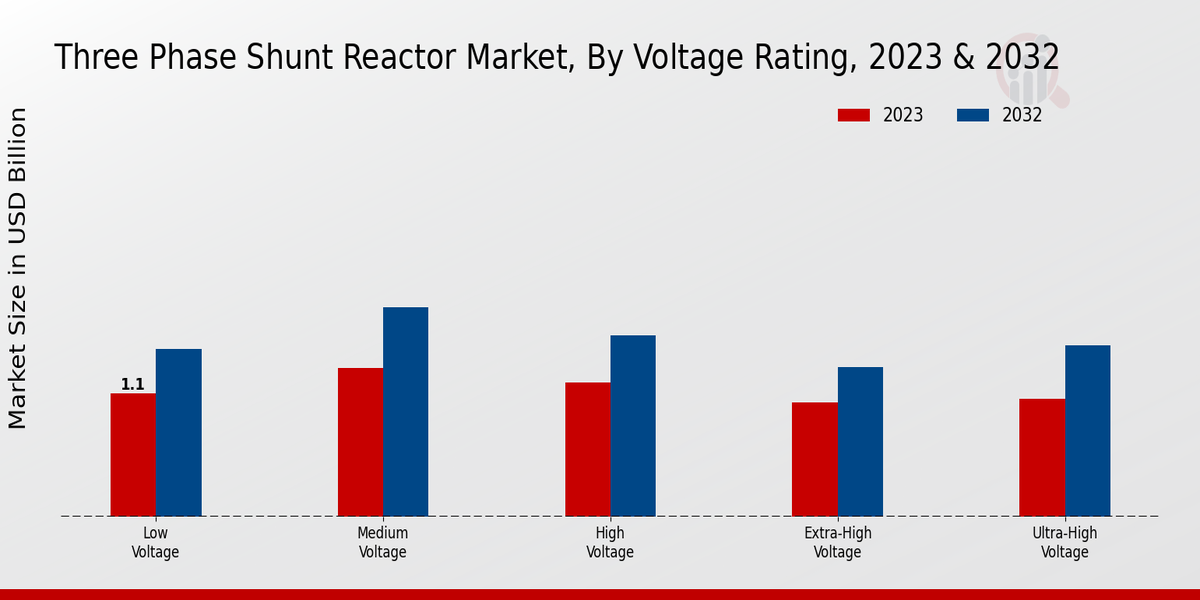 Three Phase Shunt Reactor Market, By Voltage Rating, 2023 & 2032

2023
2032

Market Size in USD Billion

1.1

Low Voltage
Medium Voltage
High Voltage
Extra-High Voltage
Ultra-High Voltage