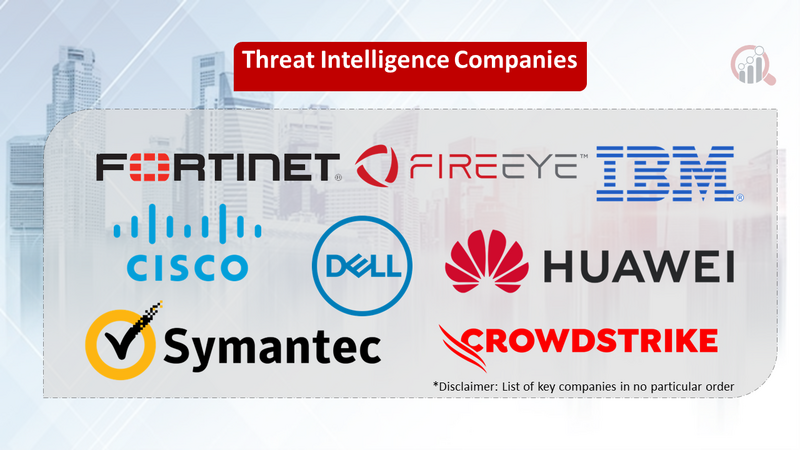 Threat Intelligence Companies

FORTINET

FIREEYE

IBM

CISCO

DELL

HUAWEI

Symantec

CROWDSTRIKE

*Disclaimer: List of key companies in no particular order