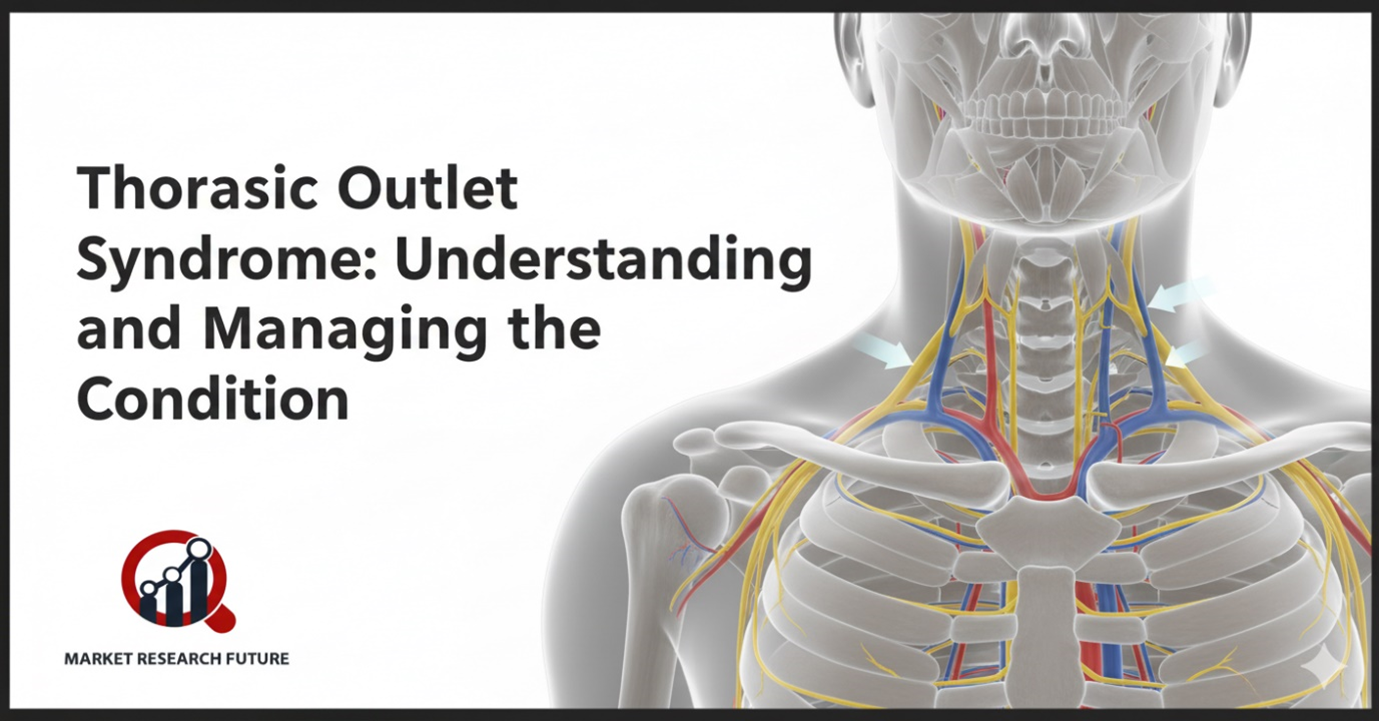 Thorasic Outlet Syndrome: Understanding and Managing the Condition

MARKET RESEARCH FUTURE