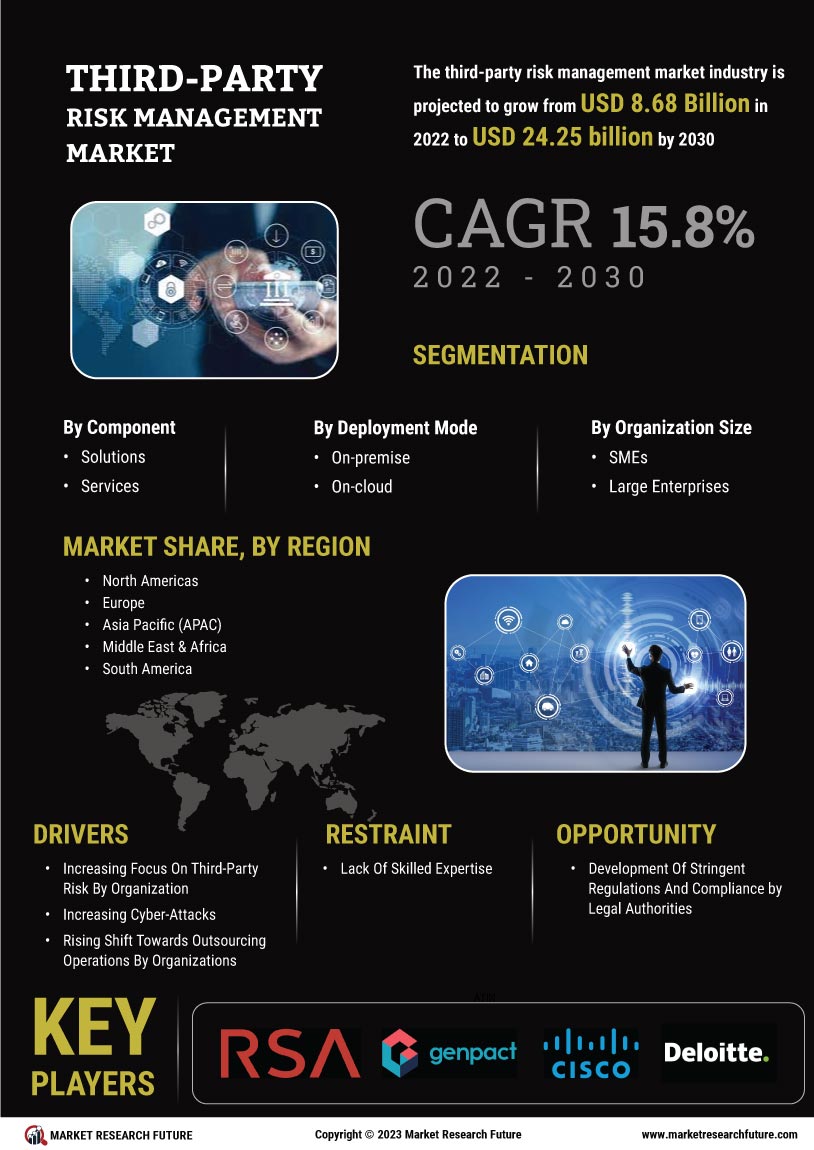 THIRD-PARTY RISK MANAGEMENT MARKET

The third-party risk management market industry is projected to grow from USD 8.68 Billion in 2022 to USD 24.25 billion by 2030

CAGR 15.8%
2022 - 2030

SEGMENTATION

By Component
• Solutions
• Services

By Deployment Mode
• On-premise
• On-cloud

By Organization Size
• SMEs
• Large Enterprises

MARKET SHARE, BY REGION
• North Americas
• Europe
• Asia Pacific (APAC)
• Middle East & Africa
• South America

DRIVERS
• Increasing Focus On Third-Party Risk By Organization
• Increasing Cyber-Attacks
• Rising Shift Towards Outsourcing Operations By Organizations

RESTRAINT
• Lack Of Skilled Expertise

OPPORTUNITY
• Development Of Stringent Regulations And Compliance by Legal Authorities

KEY PLAYERS

RSA
genpact
CISCO
Deloitte.

MARKET RESEARCH FUTURE
Copyright © 2023 Market Research Future
www.marketresearchfuture.com