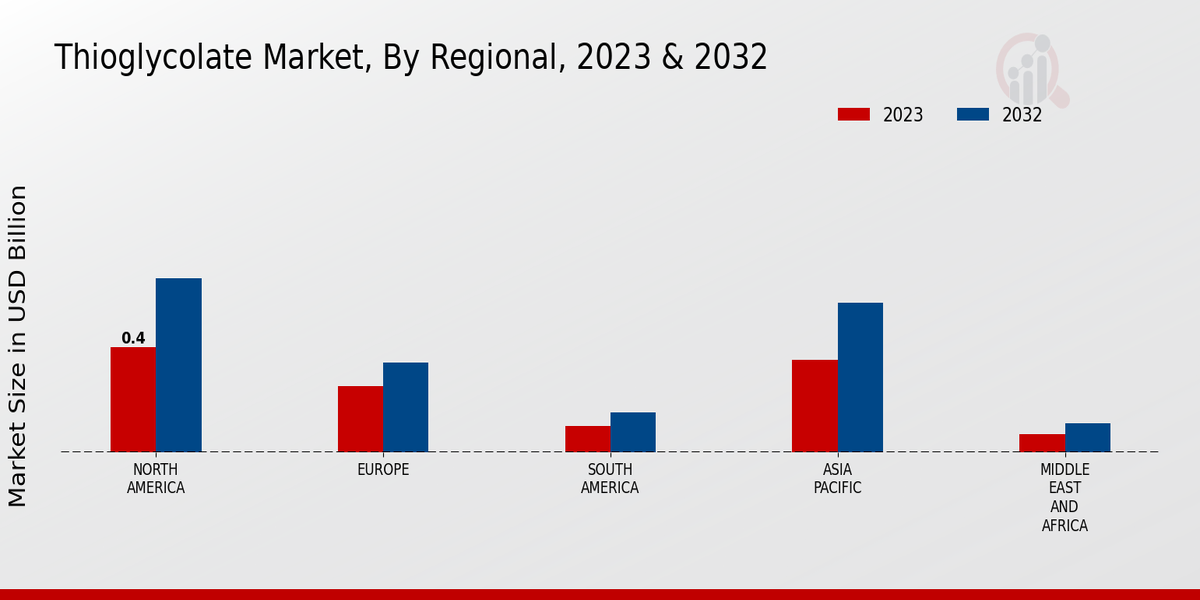 Thioglycolate Market, By Regional, 2023 & 2032

2023
2032

Market Size in USD Billion

0.4

NORTH AMERICA
EUROPE
SOUTH AMERICA
ASIA PACIFIC
MIDDLE EAST AND AFRICA