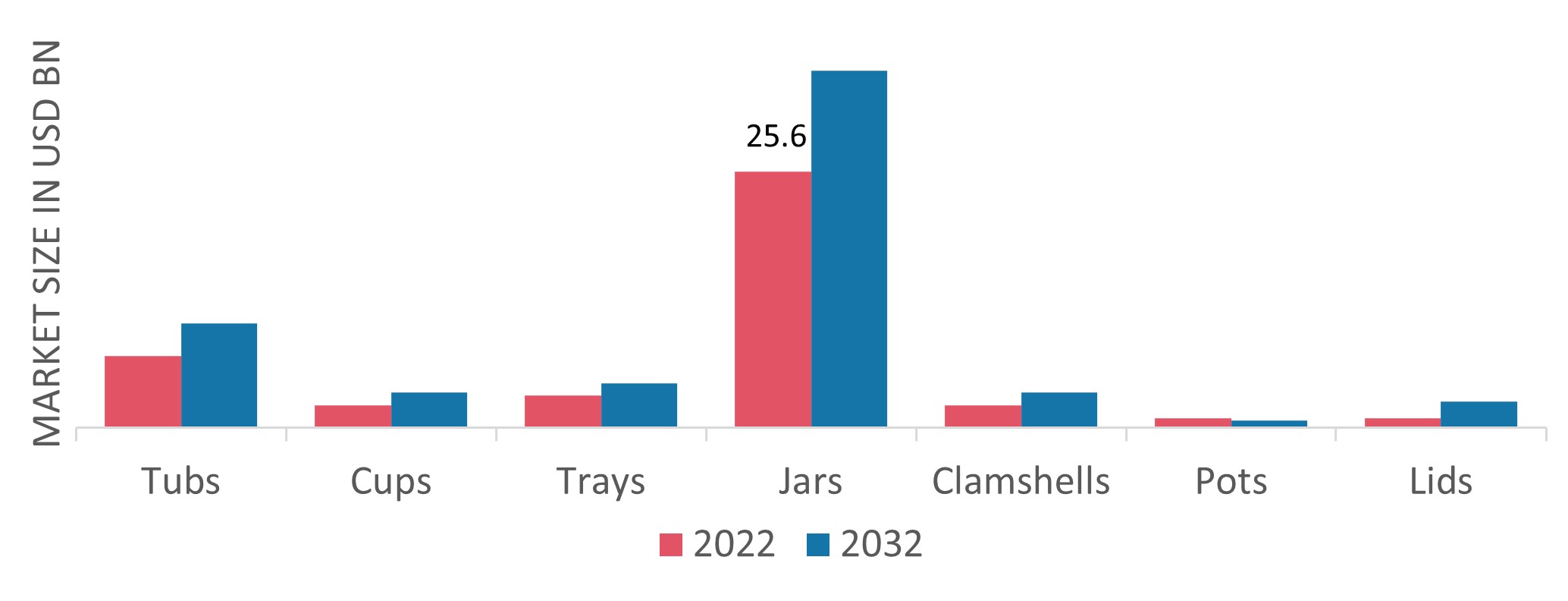 MARKET SIZE IN USD BN

25.6

Tubs
Cups
Trays
Jars
Clamshells
Pots
Lids

2022
2032