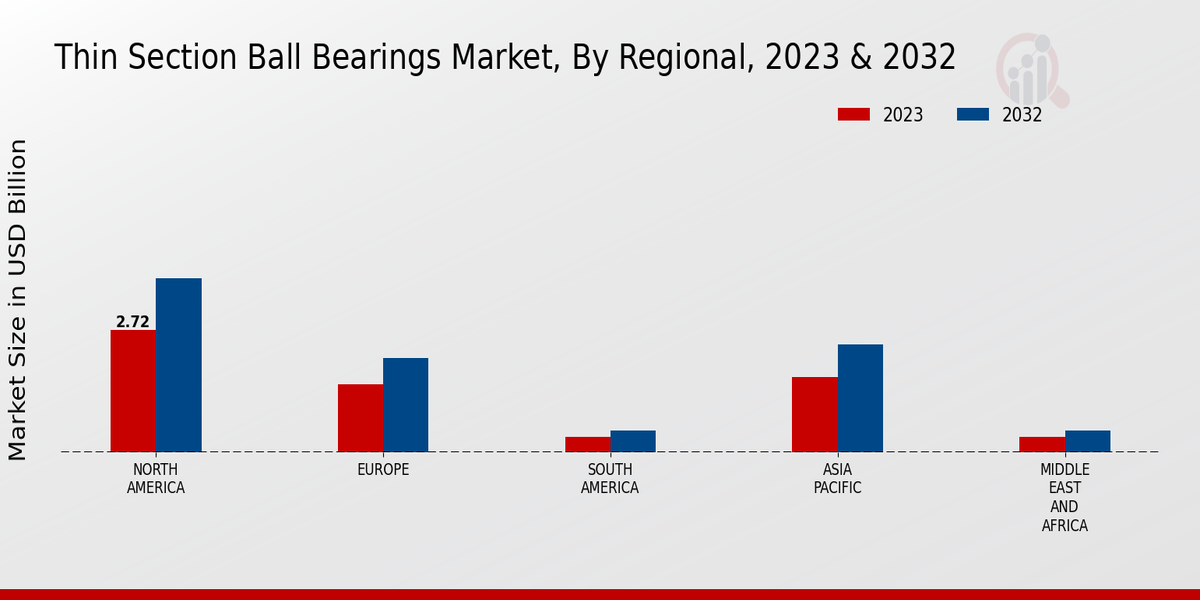 Thin Section Ball Bearings Market, By Regional, 2023 & 2032

2023 2032

Market Size in USD Billion

2.72

NORTH AMERICA

EUROPE

SOUTH AMERICA

ASIA PACIFIC

MIDDLE EAST AND AFRICA