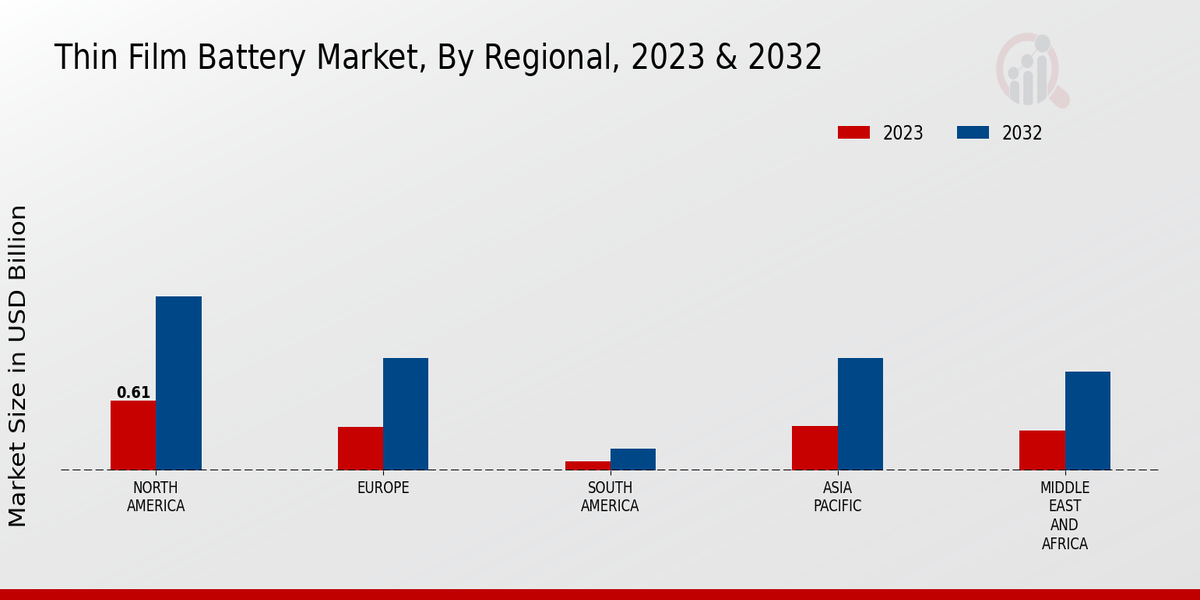 Thin Film Battery Market, By Regional, 2023 & 2032

2023
2032

Market Size in USD Billion

0.61

NORTH AMERICA
EUROPE
SOUTH AMERICA
ASIA PACIFIC
MIDDLE EAST AND AFRICA